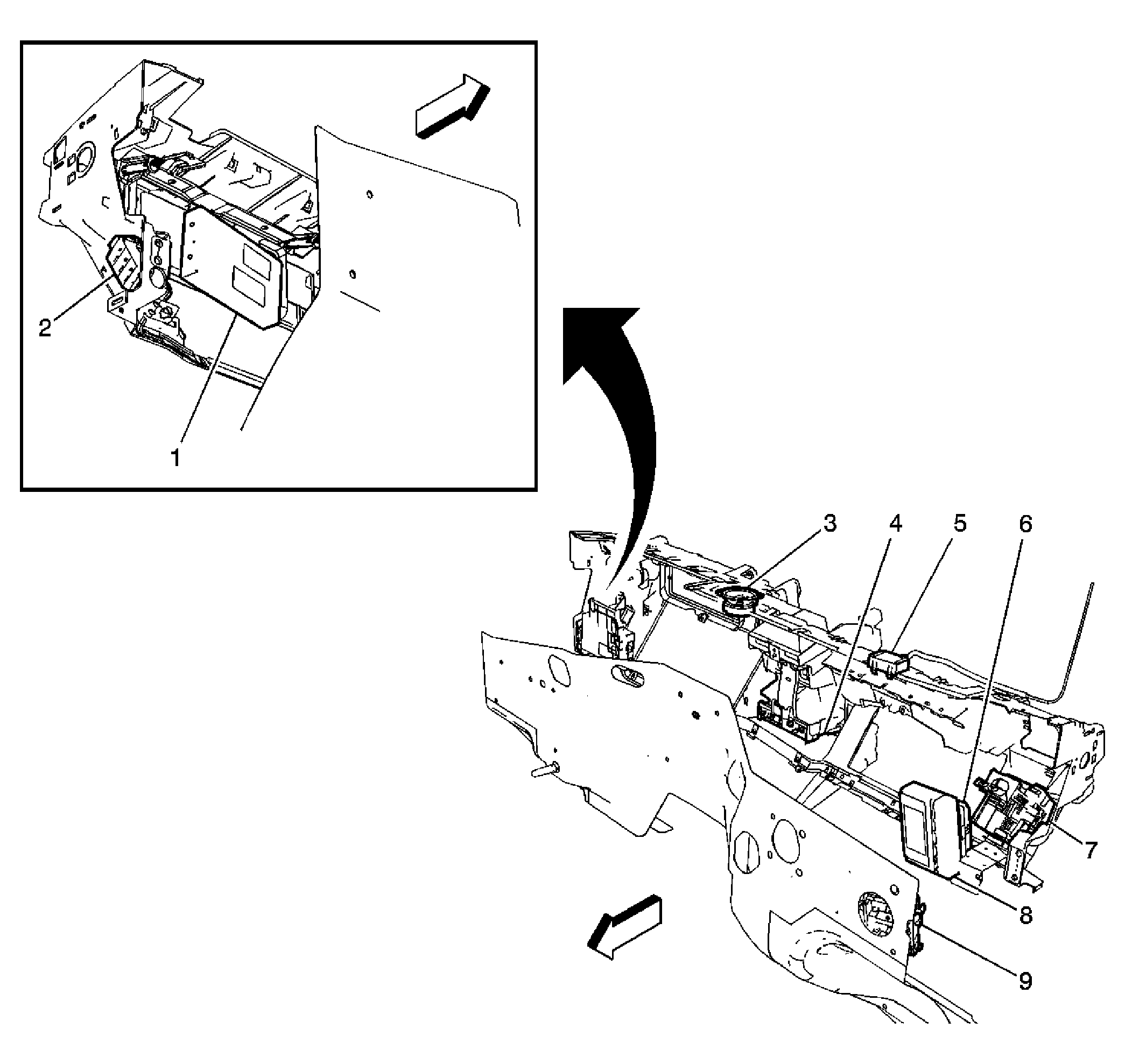 2
1
3
4
5
6
7
8
9