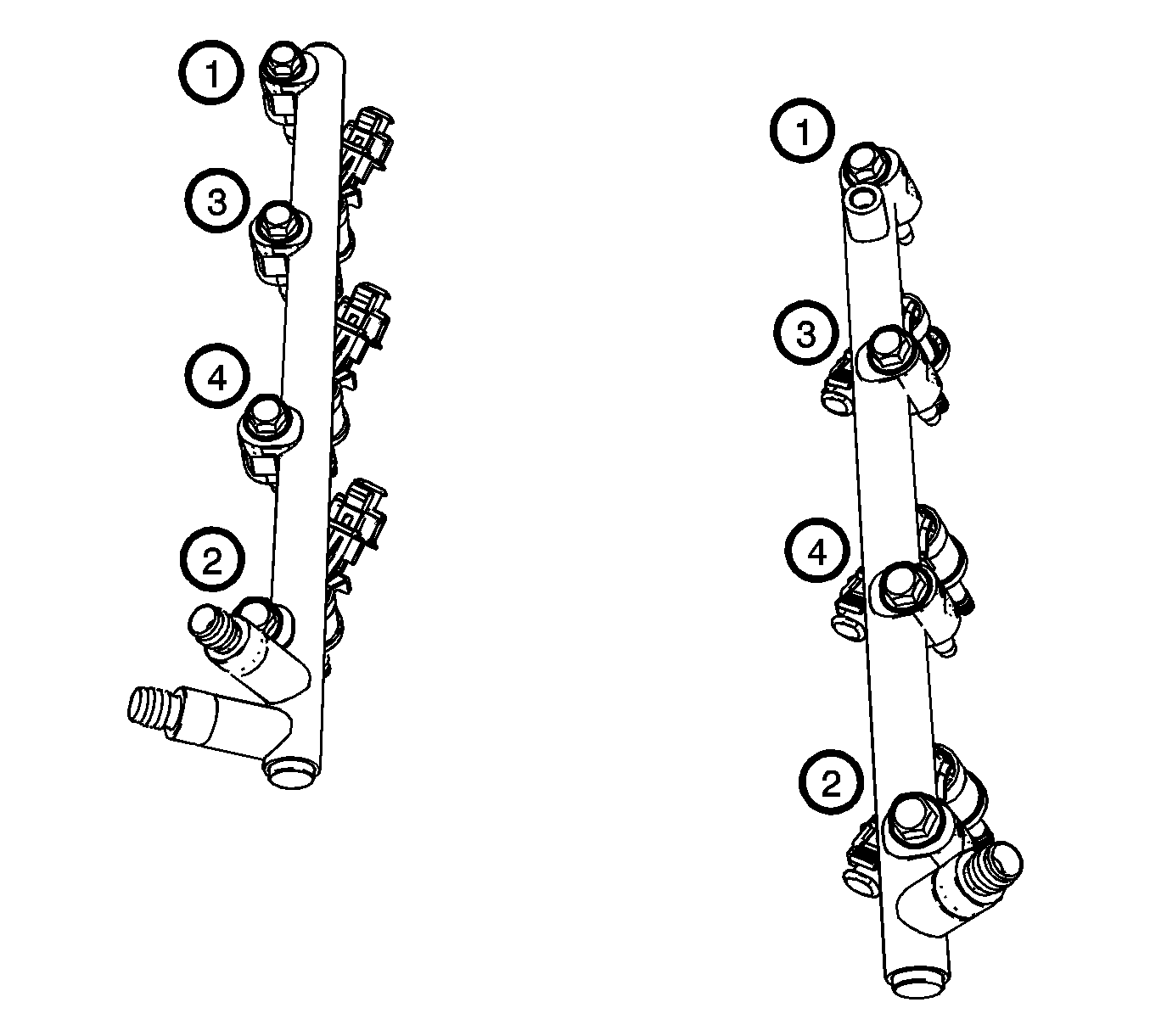 1
3
4
2

1
3
4
2