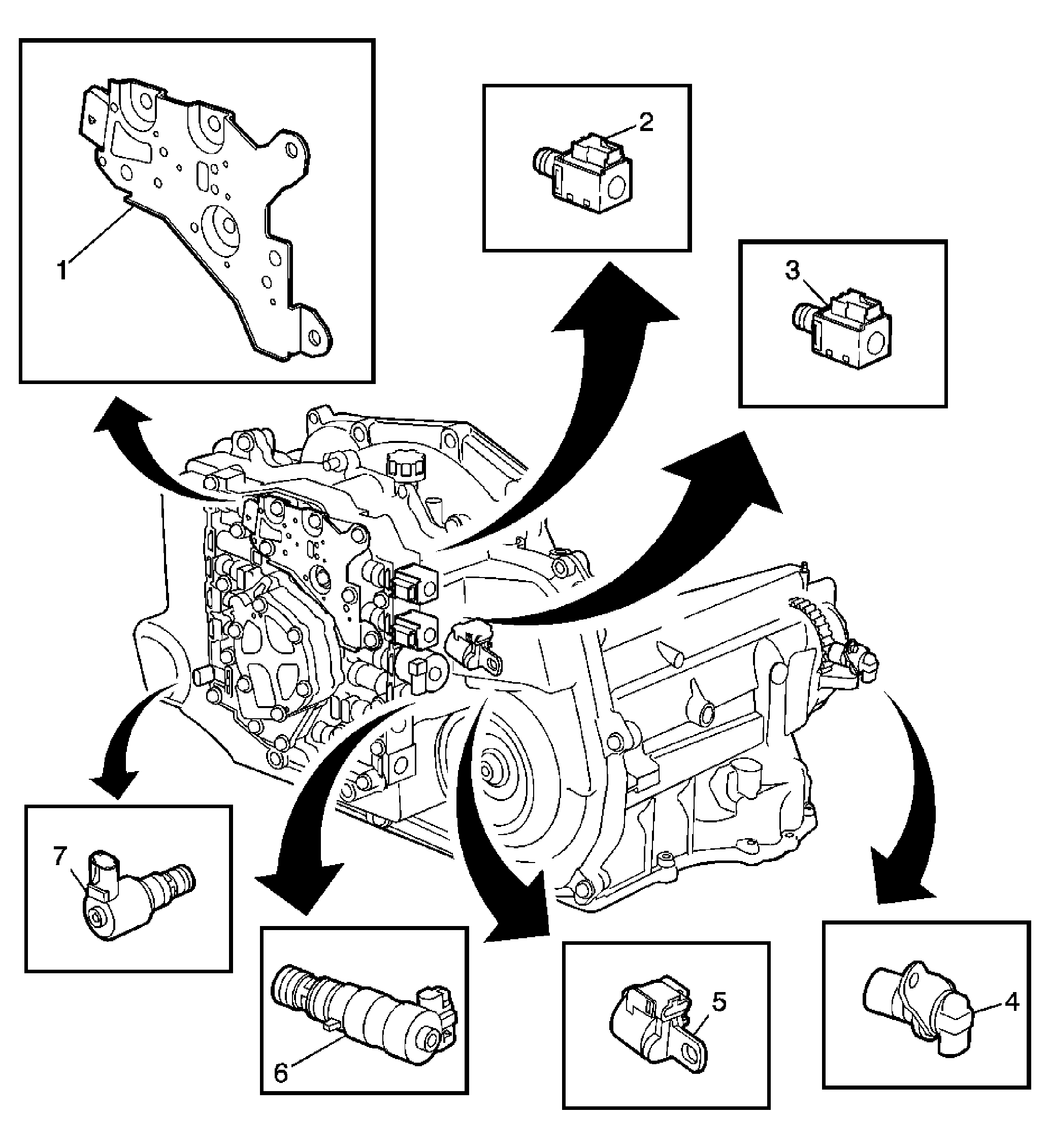 1
2
3
7
6
5
4