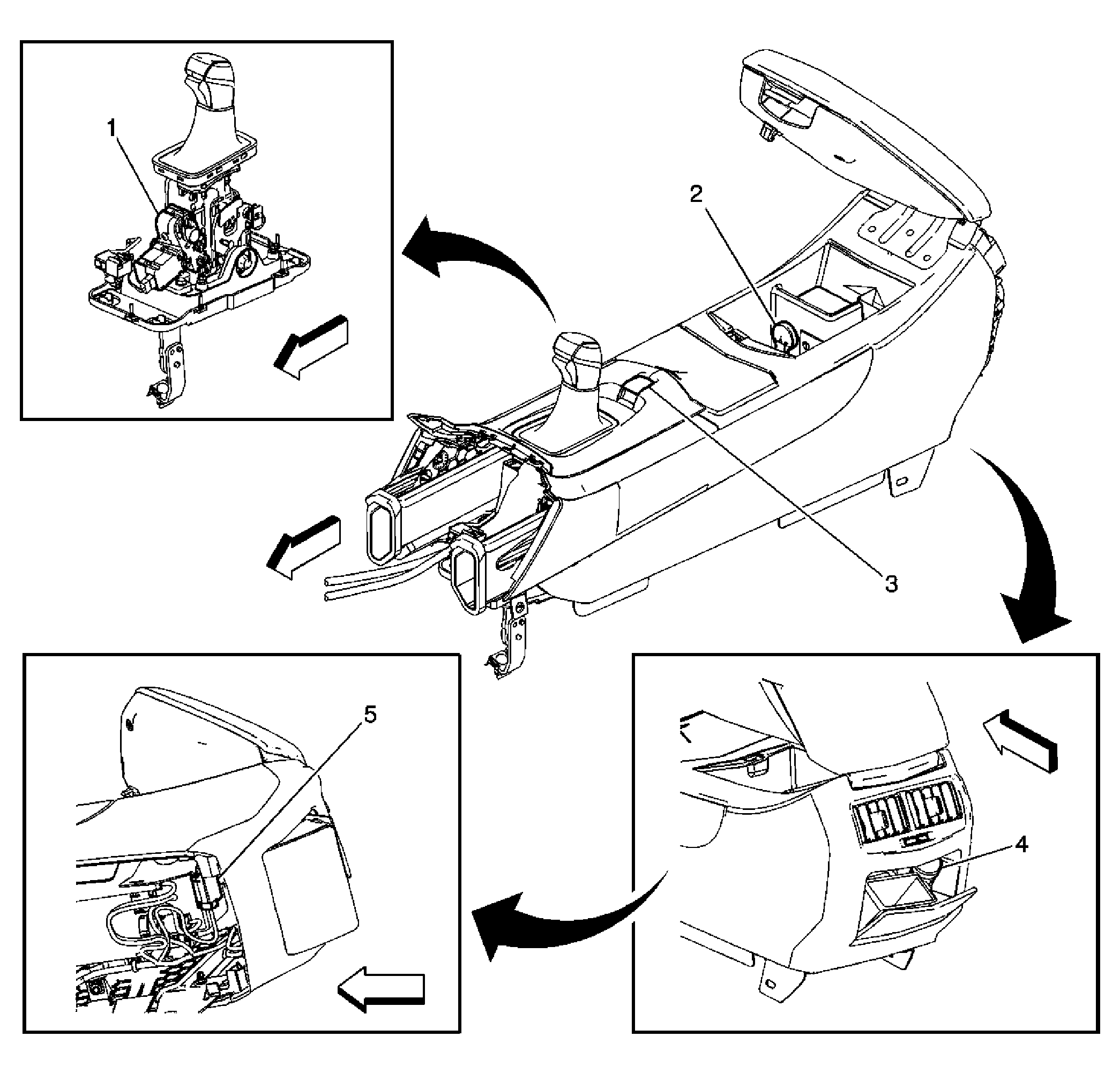 1

2

3

5

4