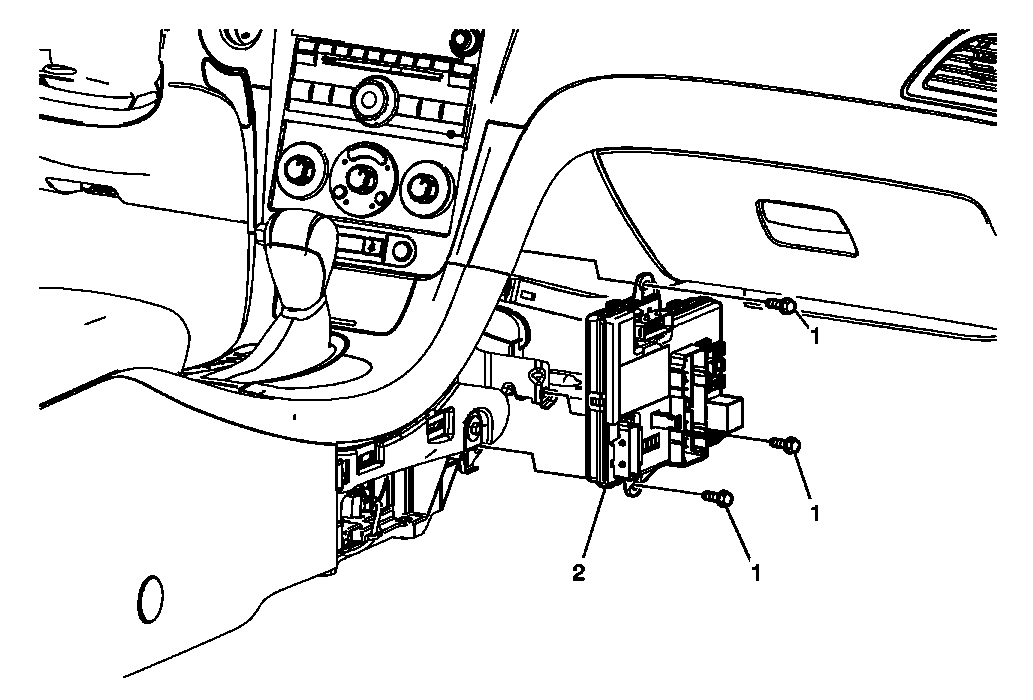 1
1
2
1