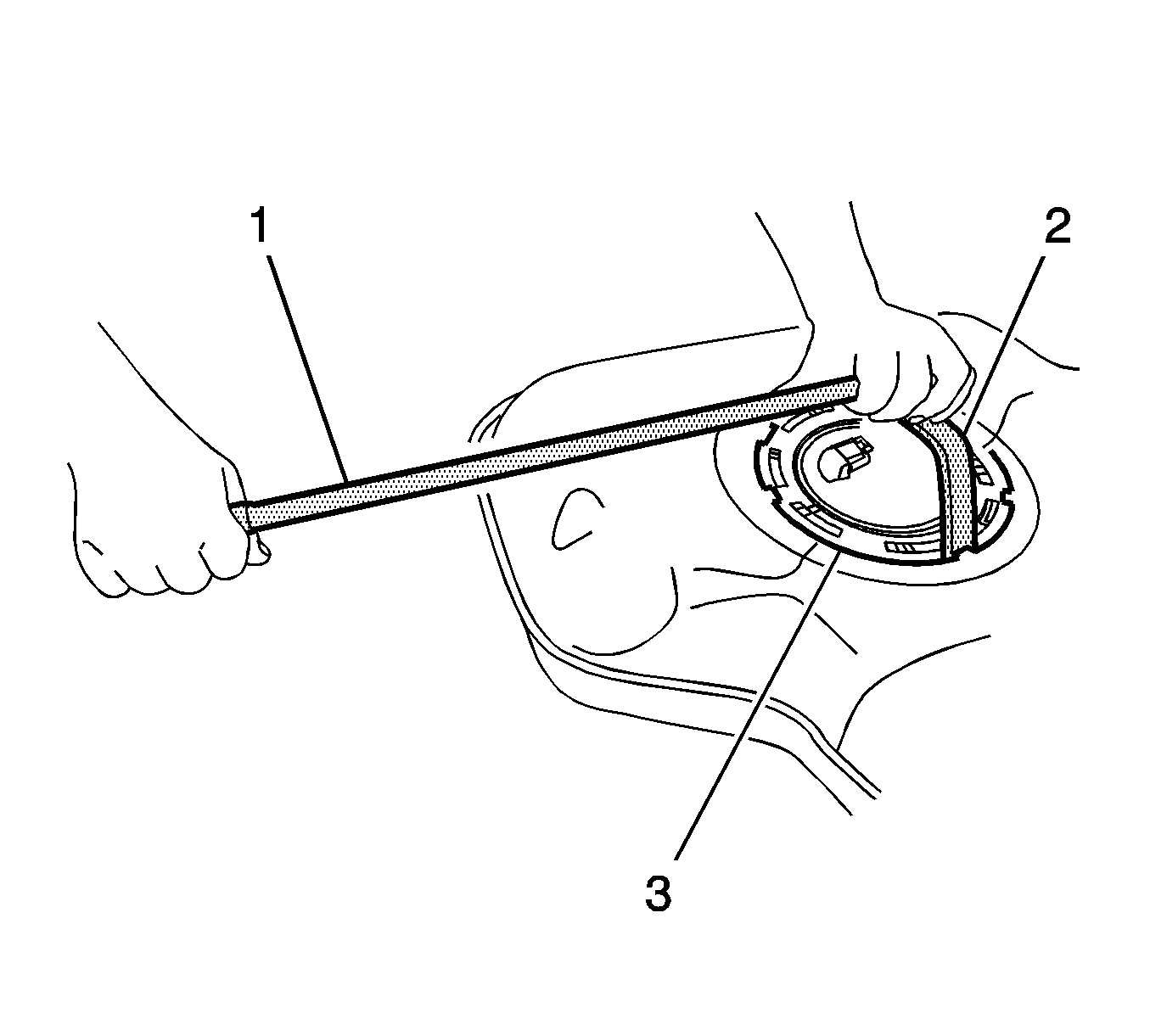 1
2
3