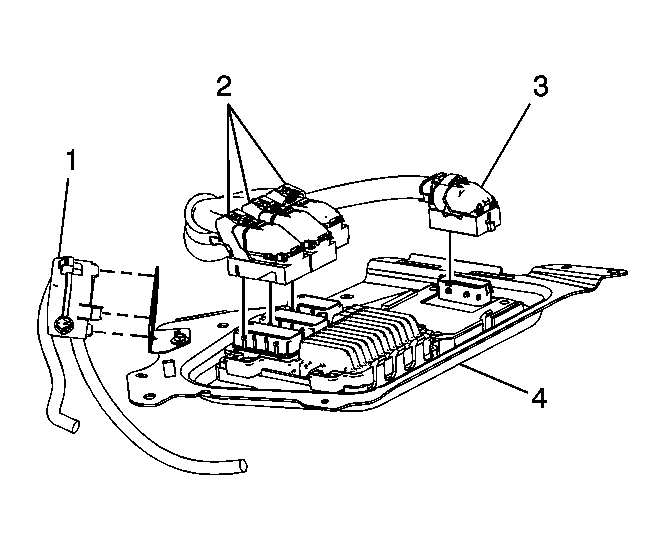 2
3
1
4