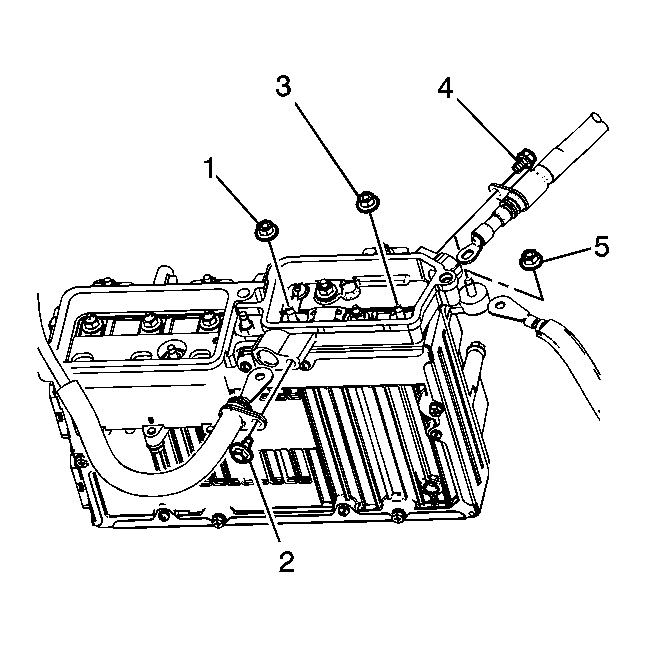 3
4
1
5
2