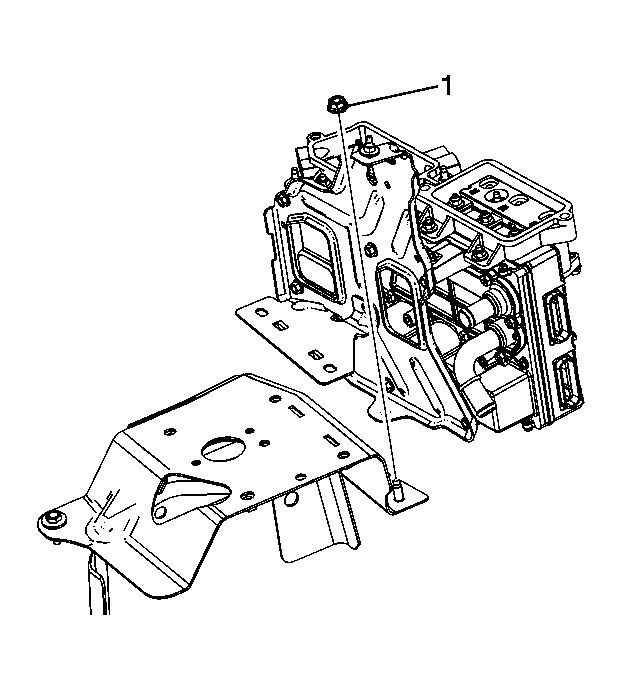 1