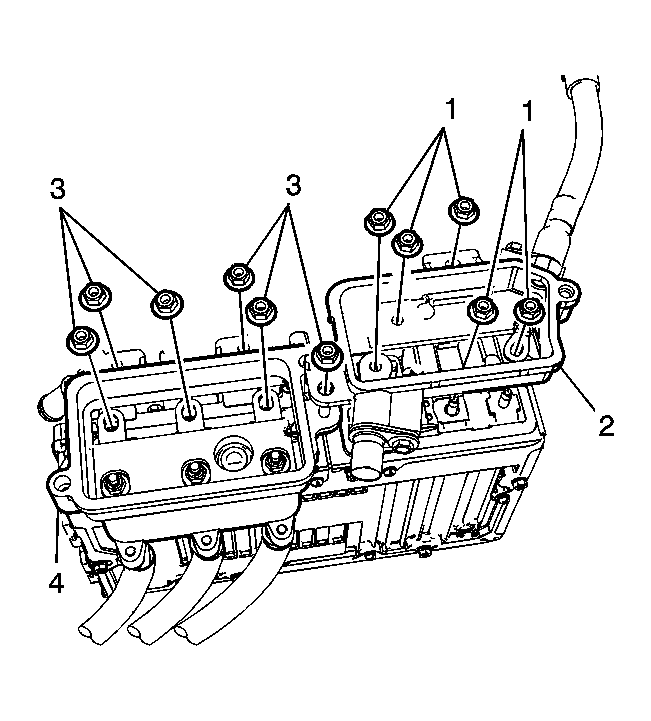 1
1
3
3
2
4