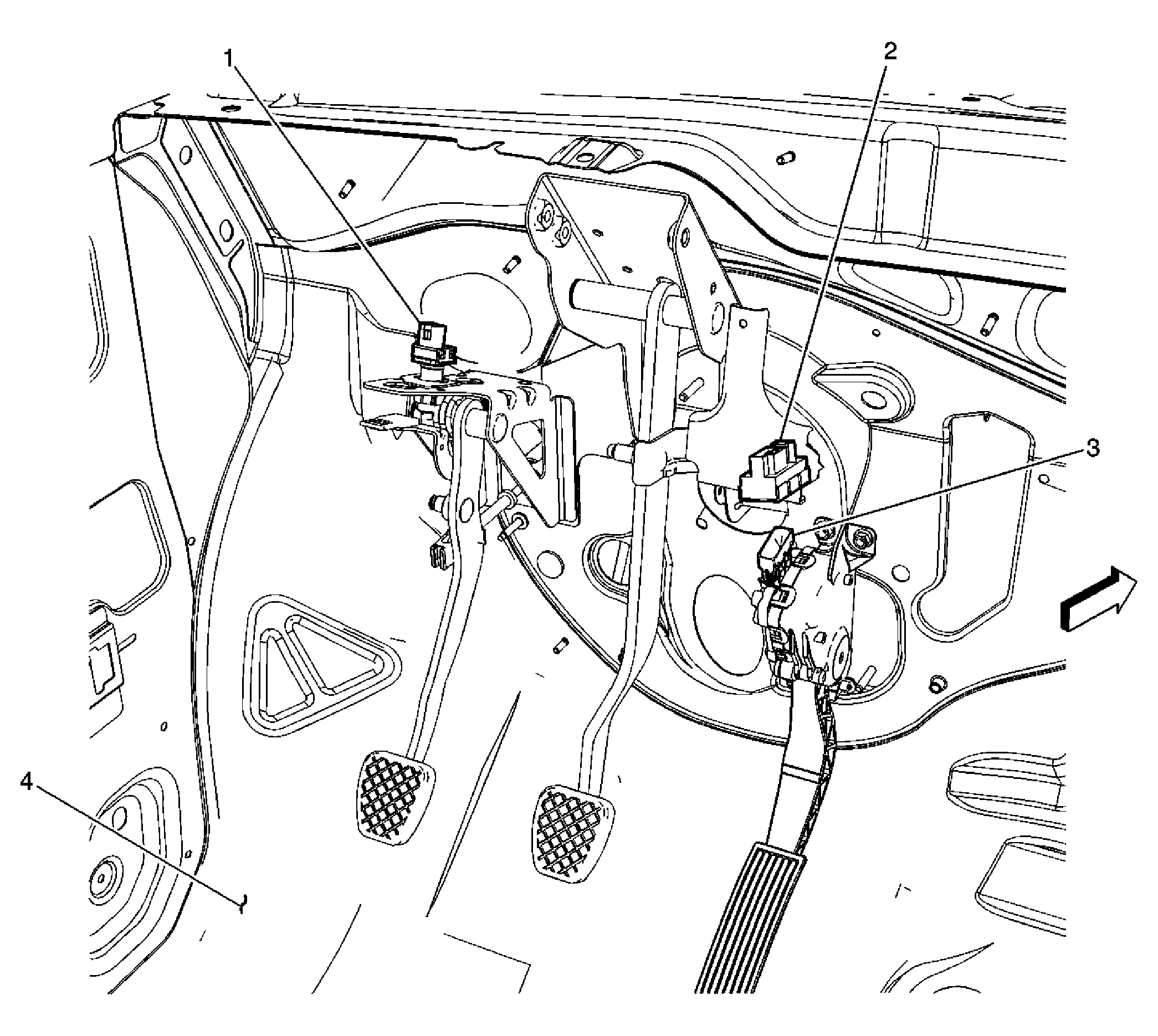 1
2
3
4