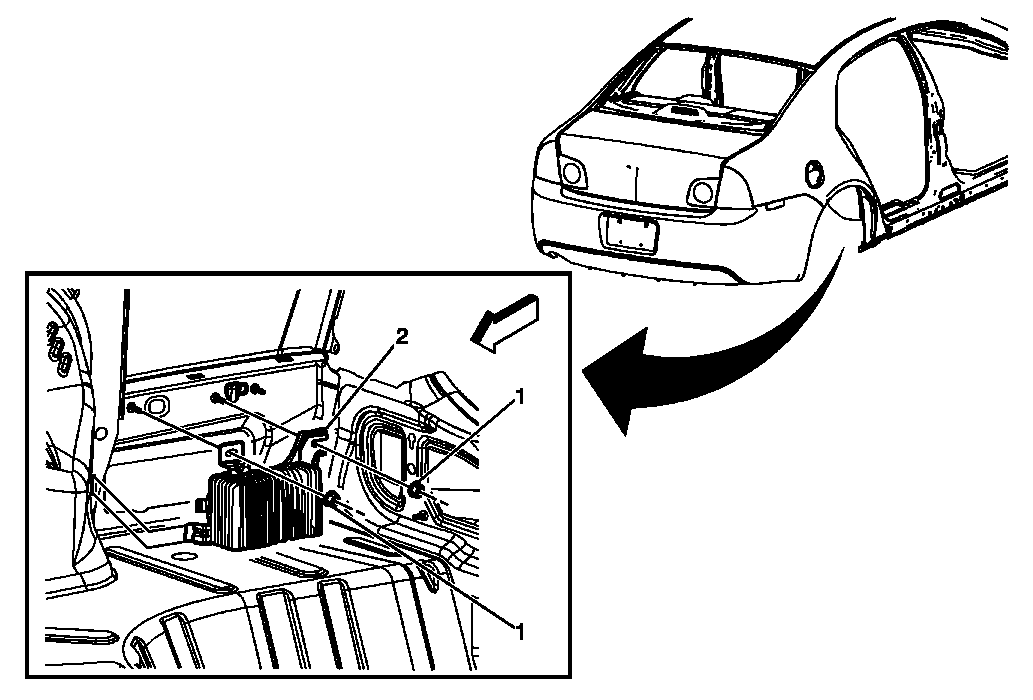 2
1
1