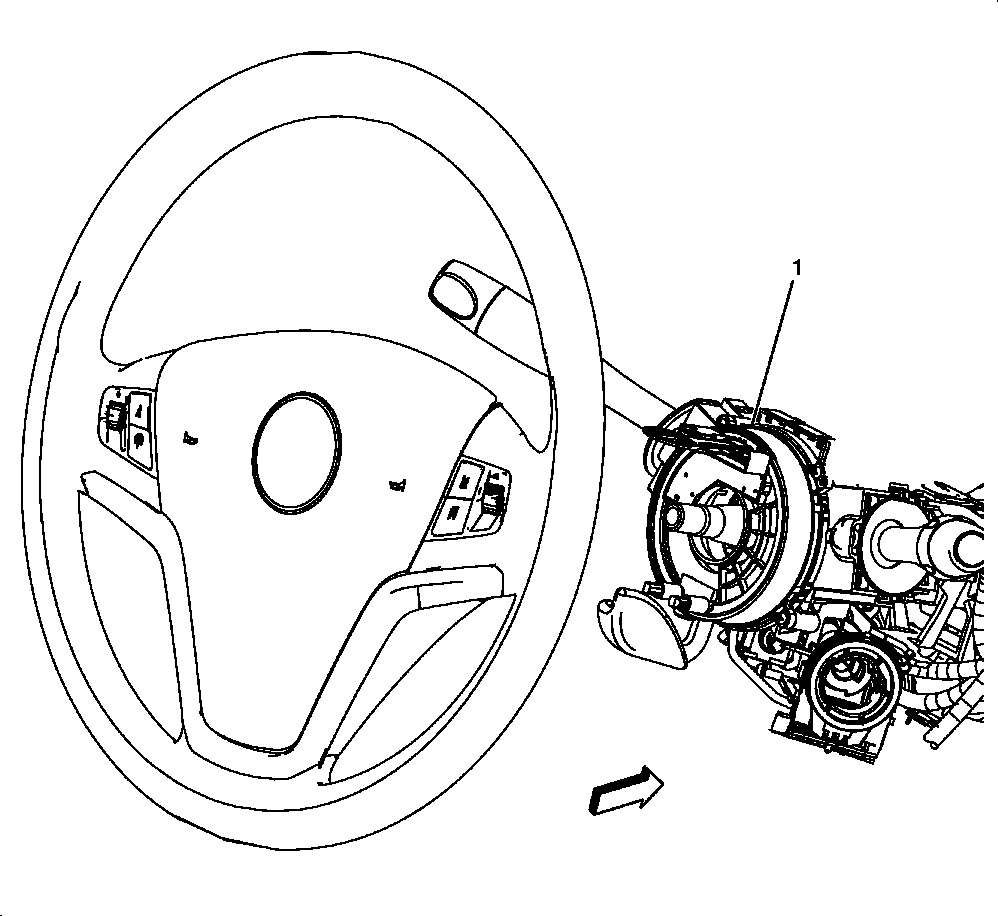 1