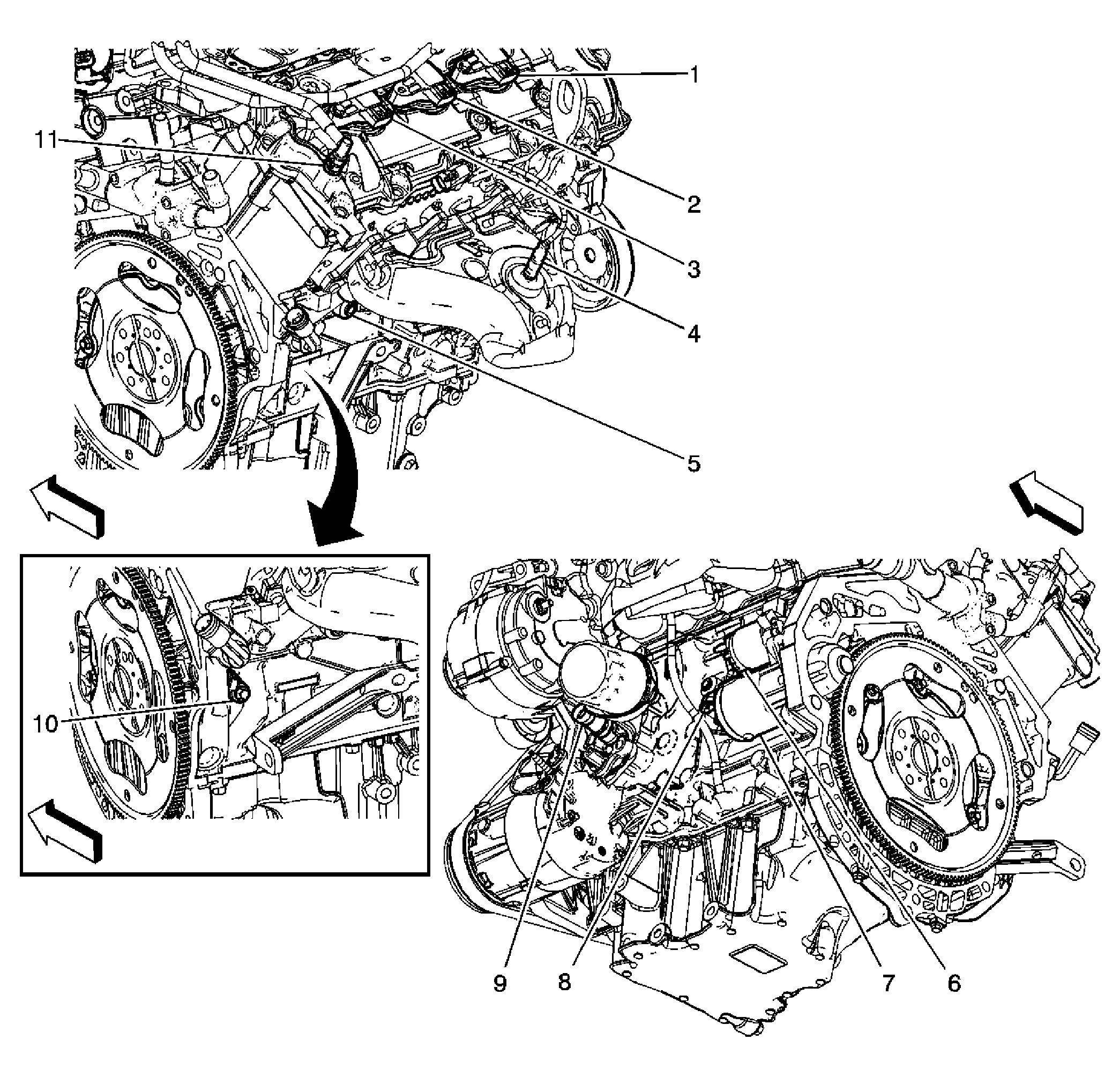 1
11
2
3
4
5
10
9
8
7
6