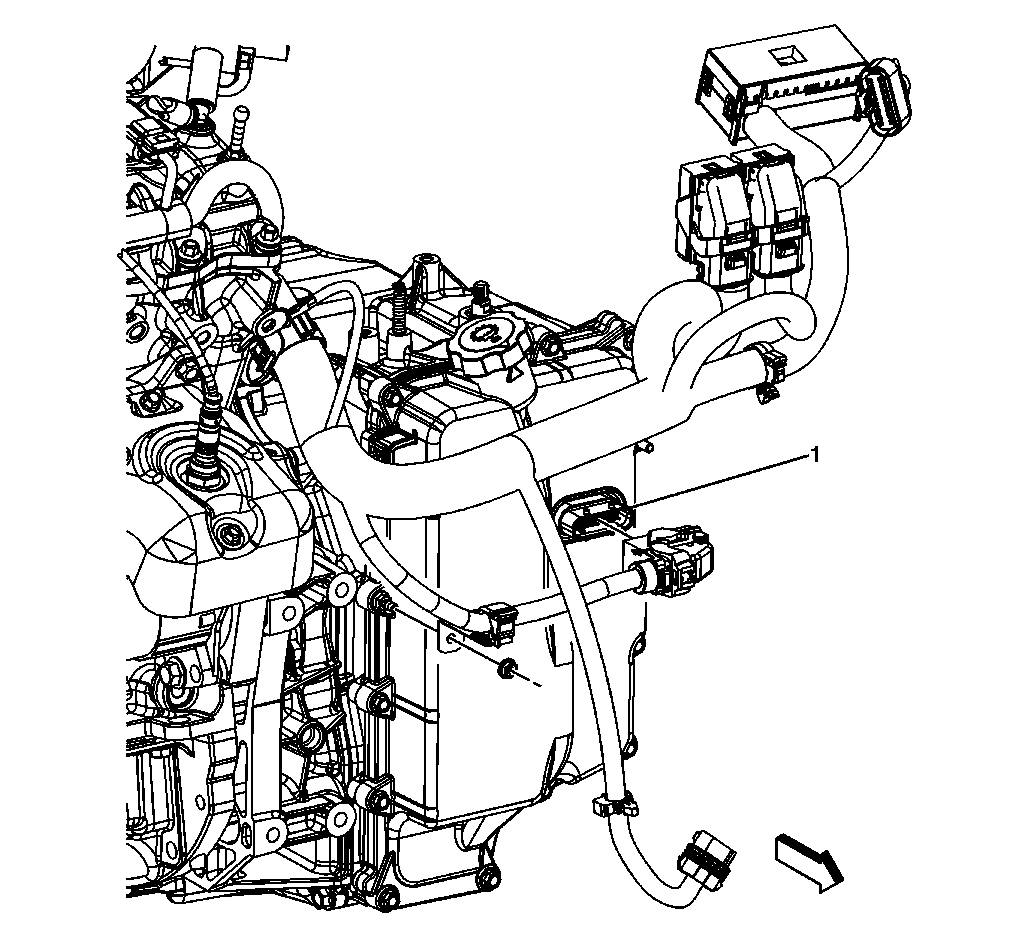 1