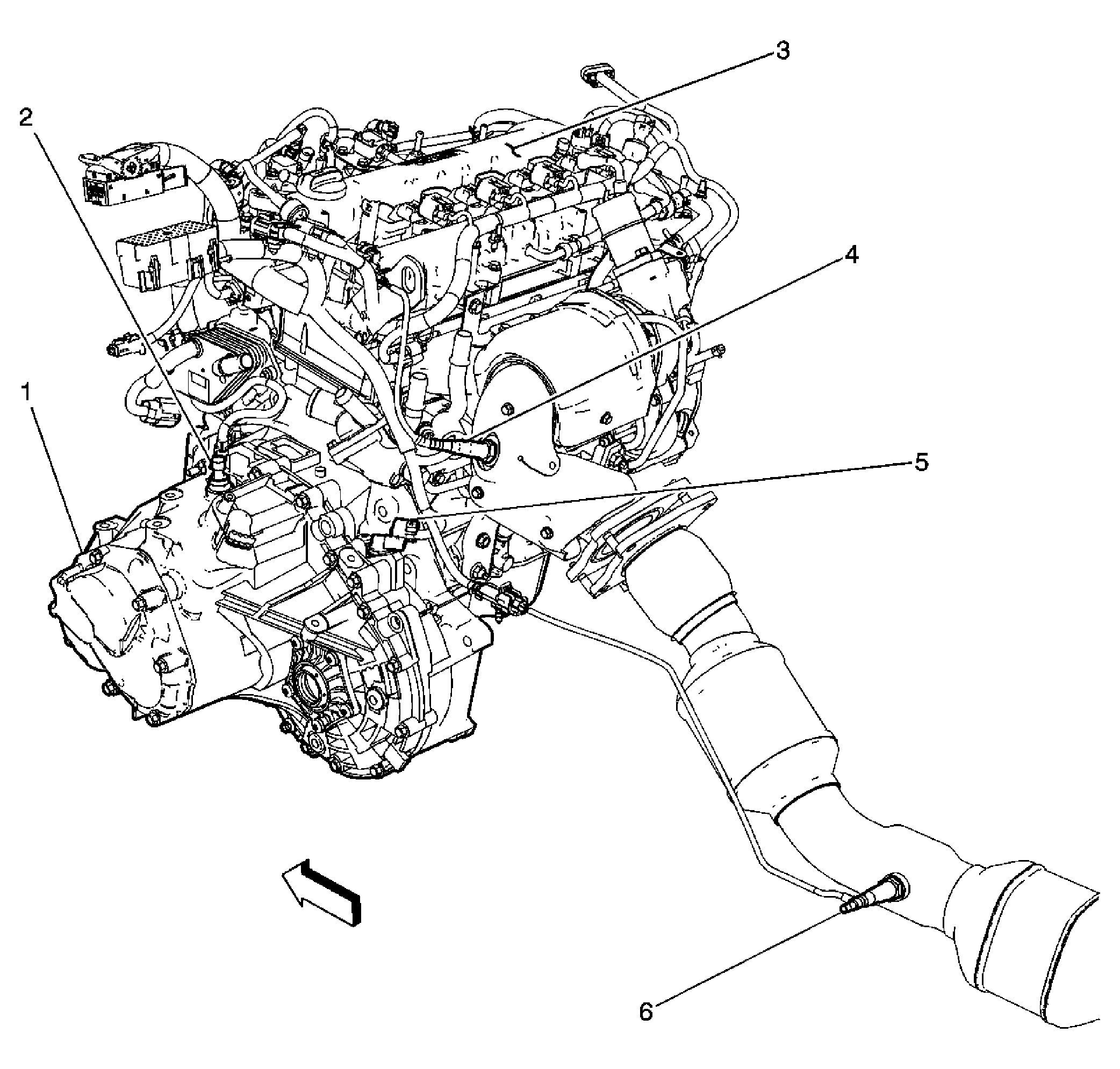 3
2
4
1
5
6