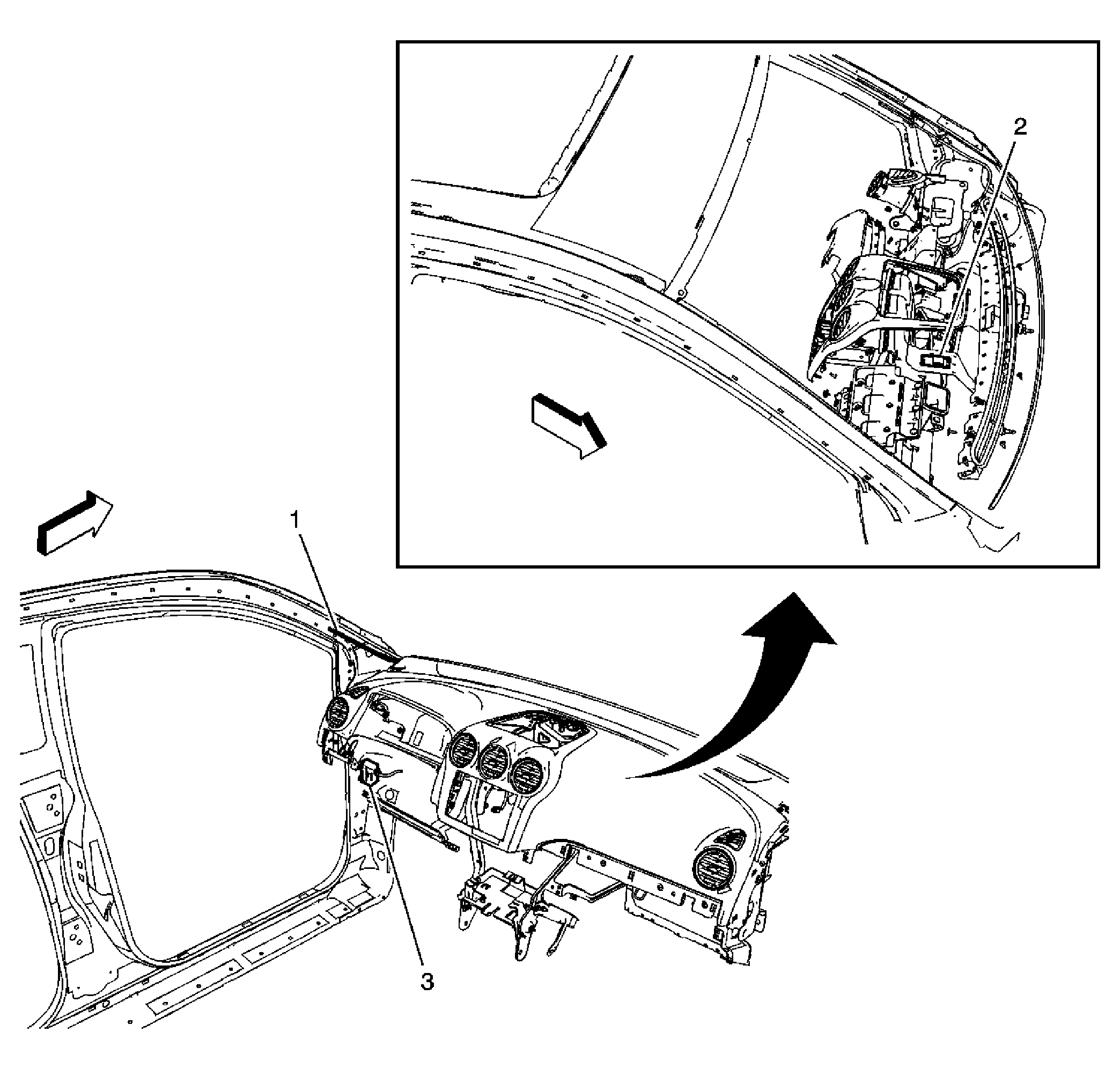 2

1

3