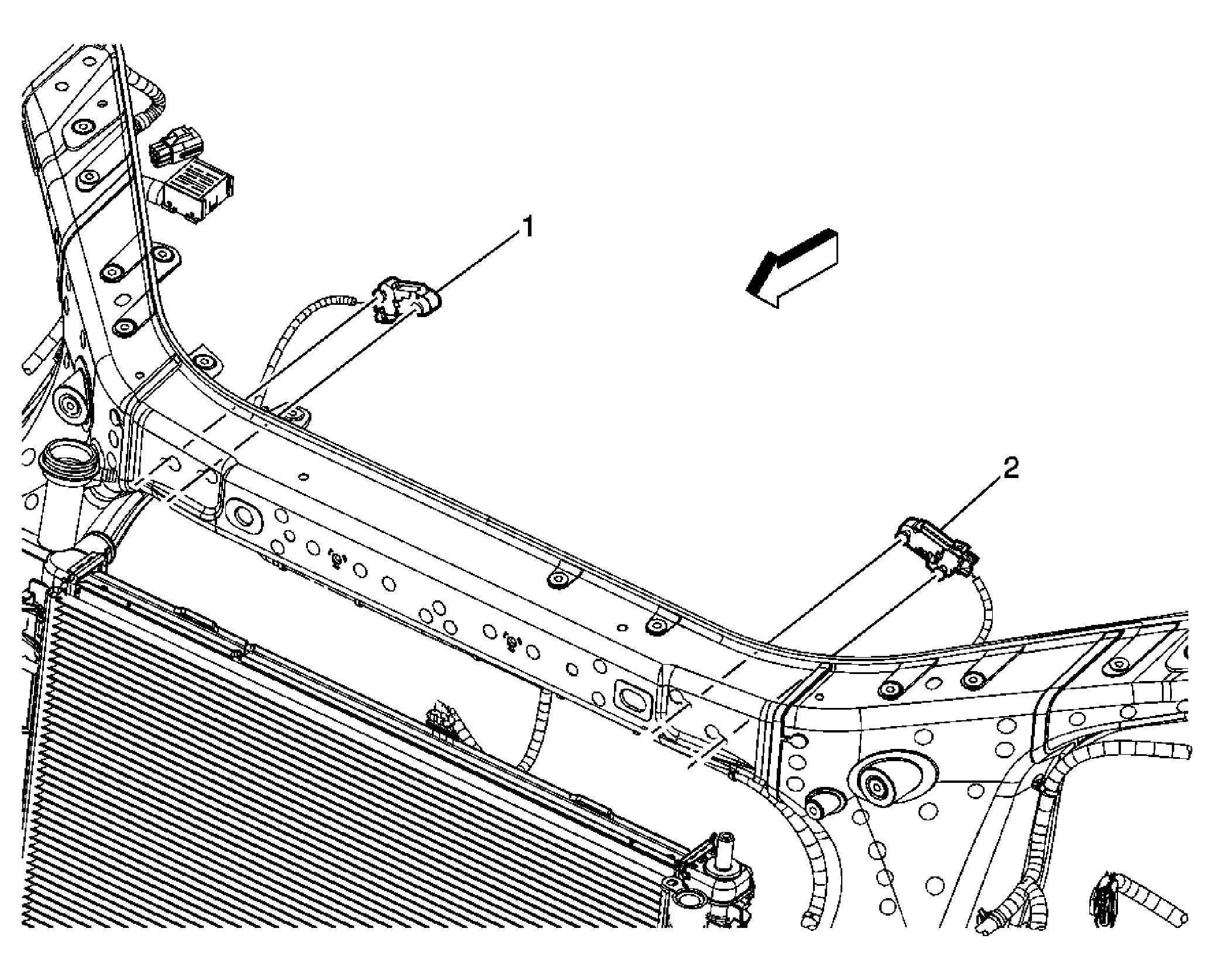 1

2