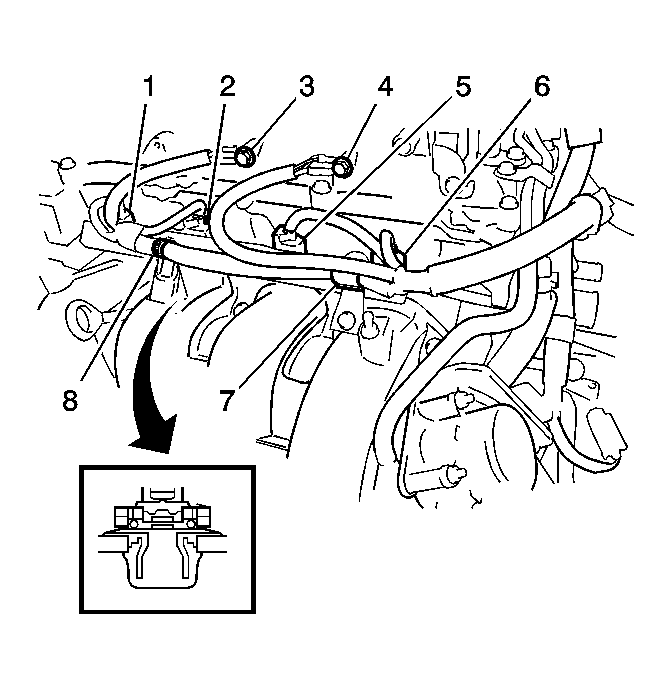 1
2
3
4
5
6
8
7