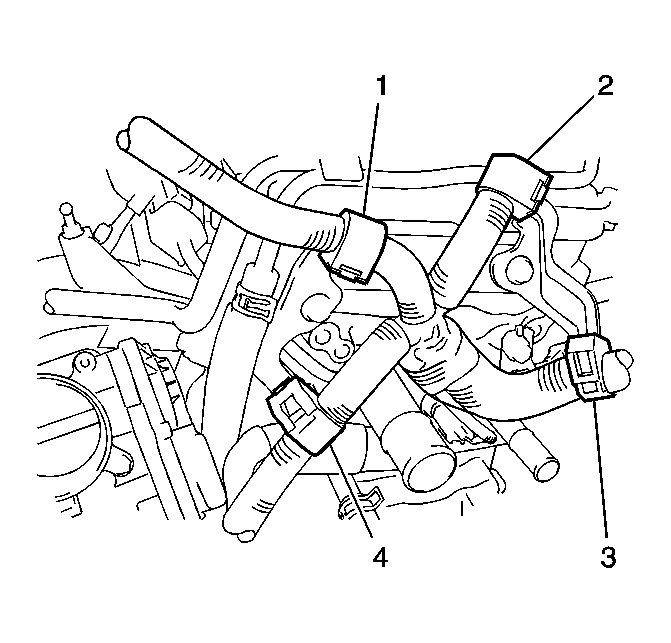 1
2
4
3