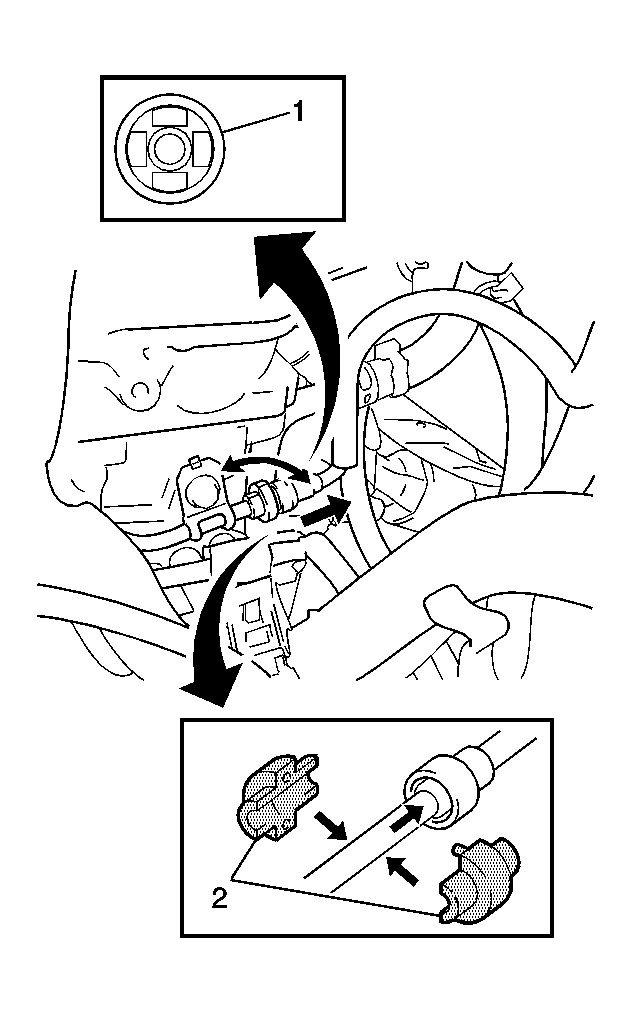 1

2