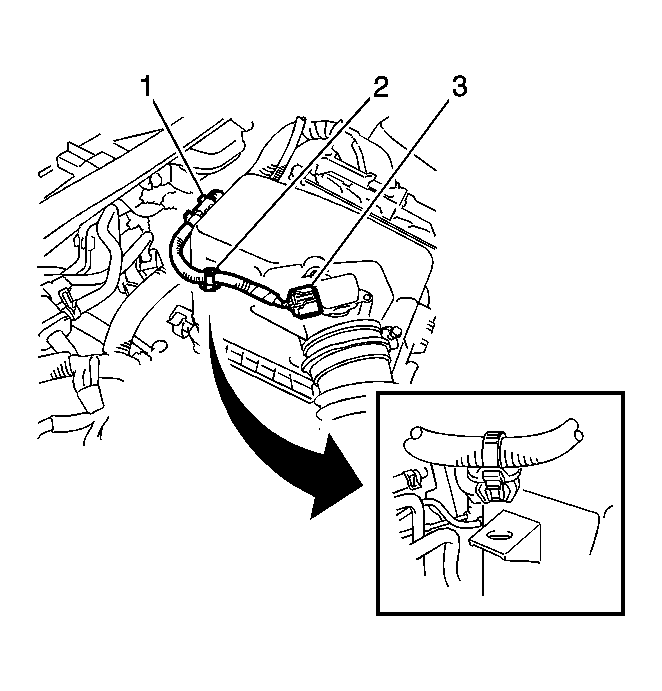 1
2
3