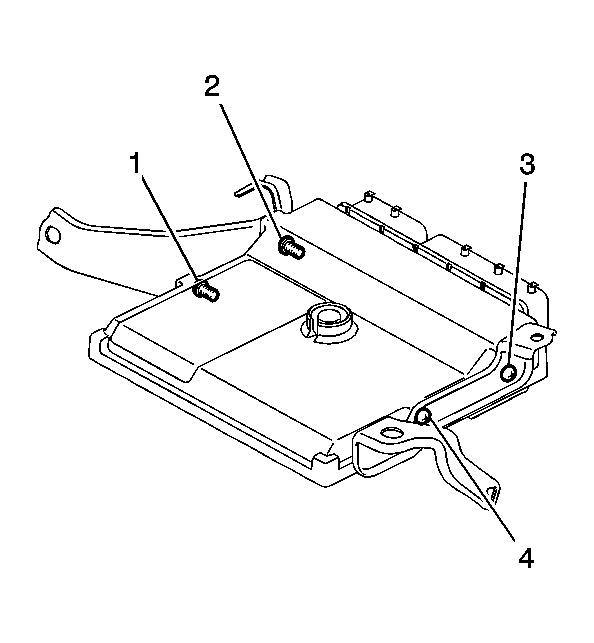 2
1
3
4