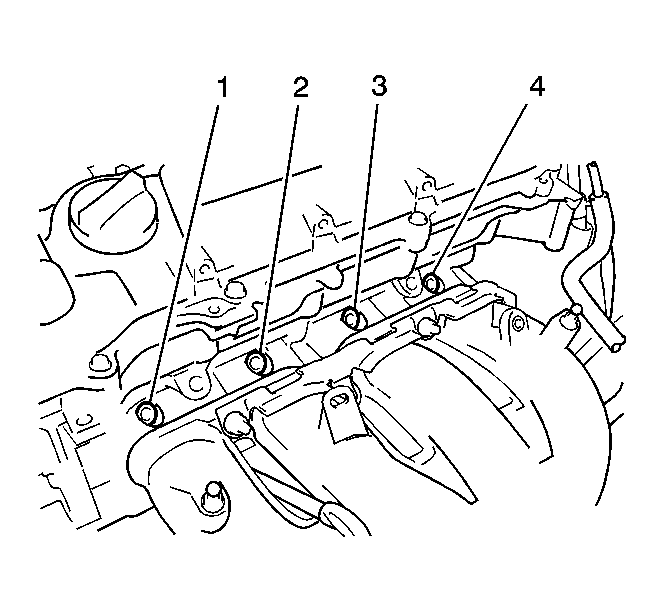 1
2
3
4