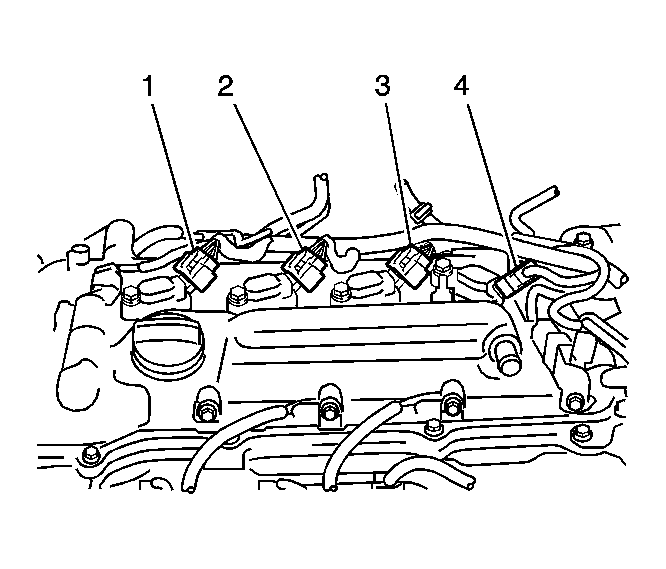 1
2
3
4