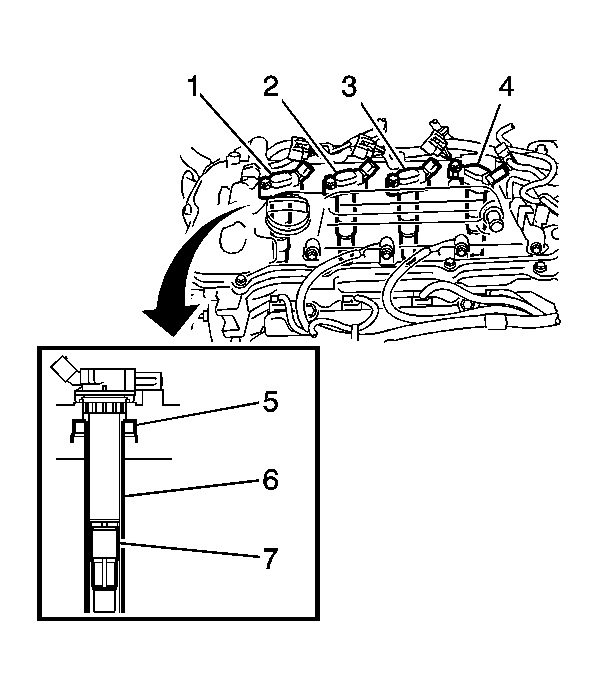 1
2
3
4
5
6
7