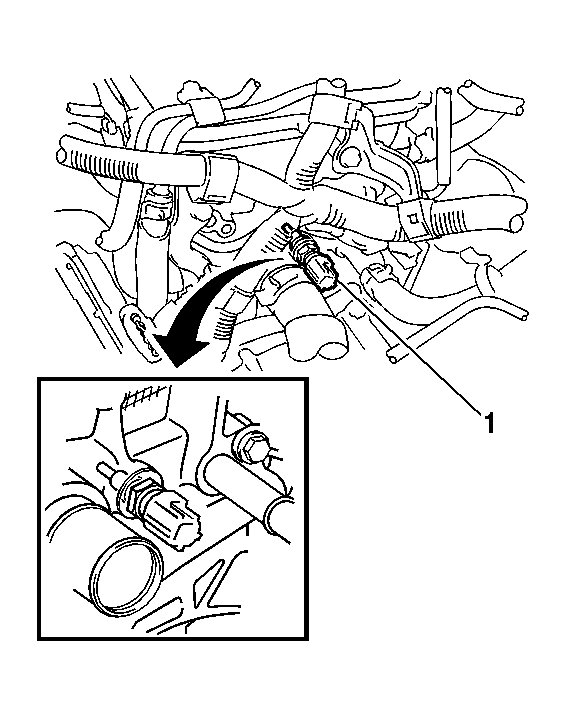 1