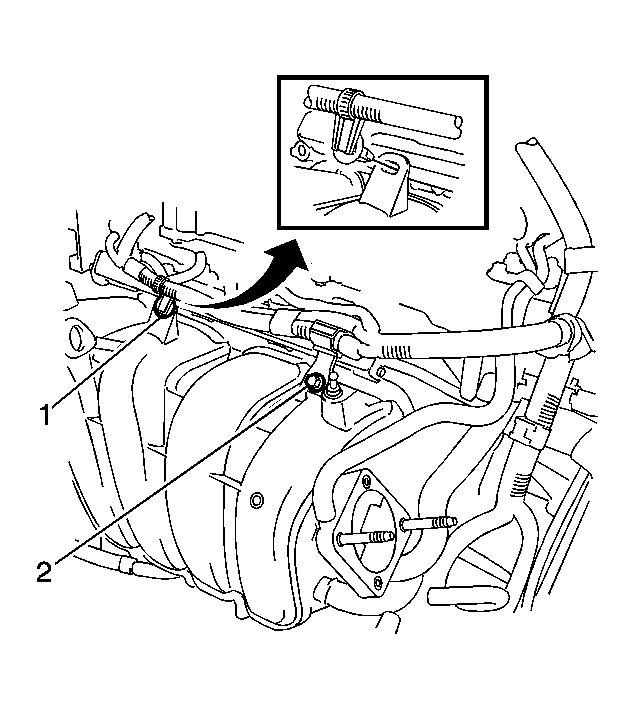 1
2