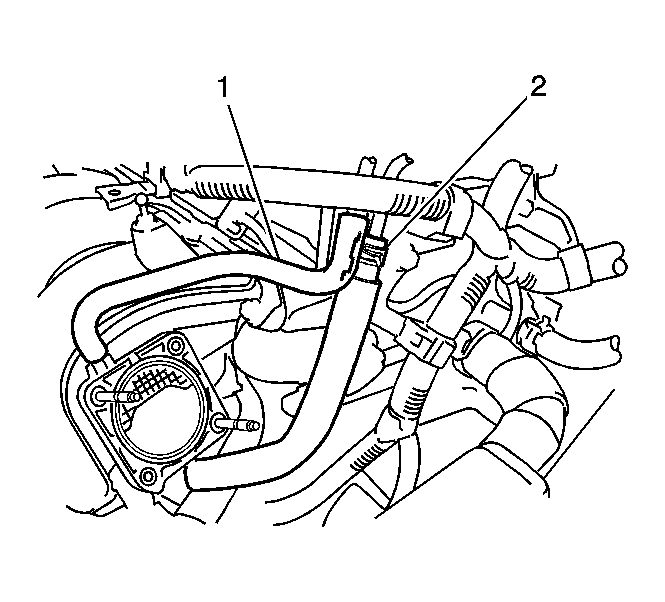 1
2