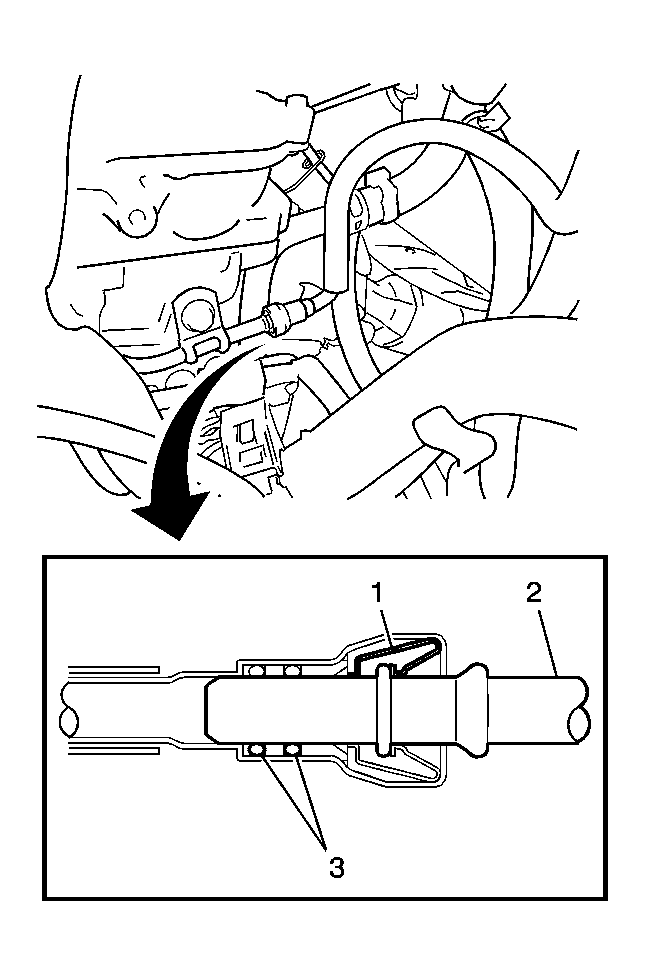 1
2
3