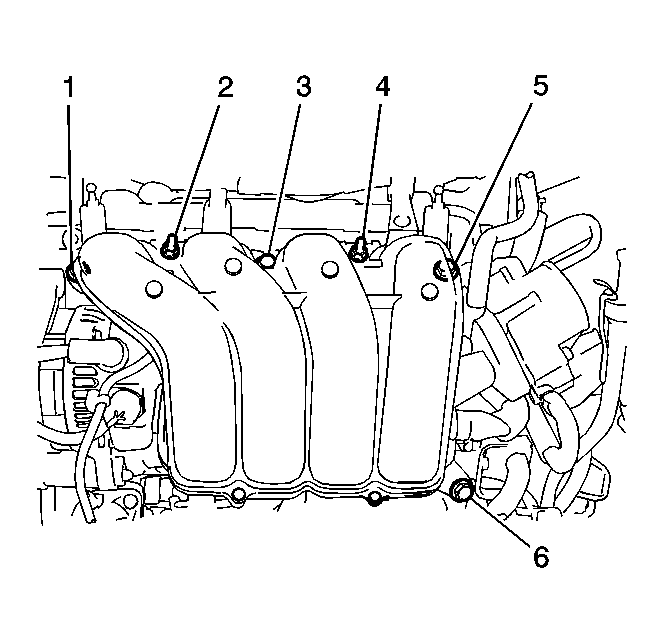 1
2
3
4
5
6