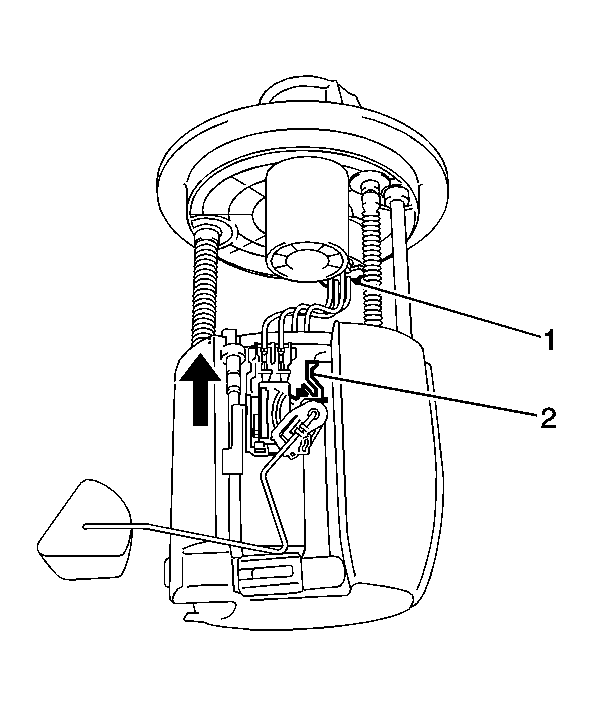 1
2