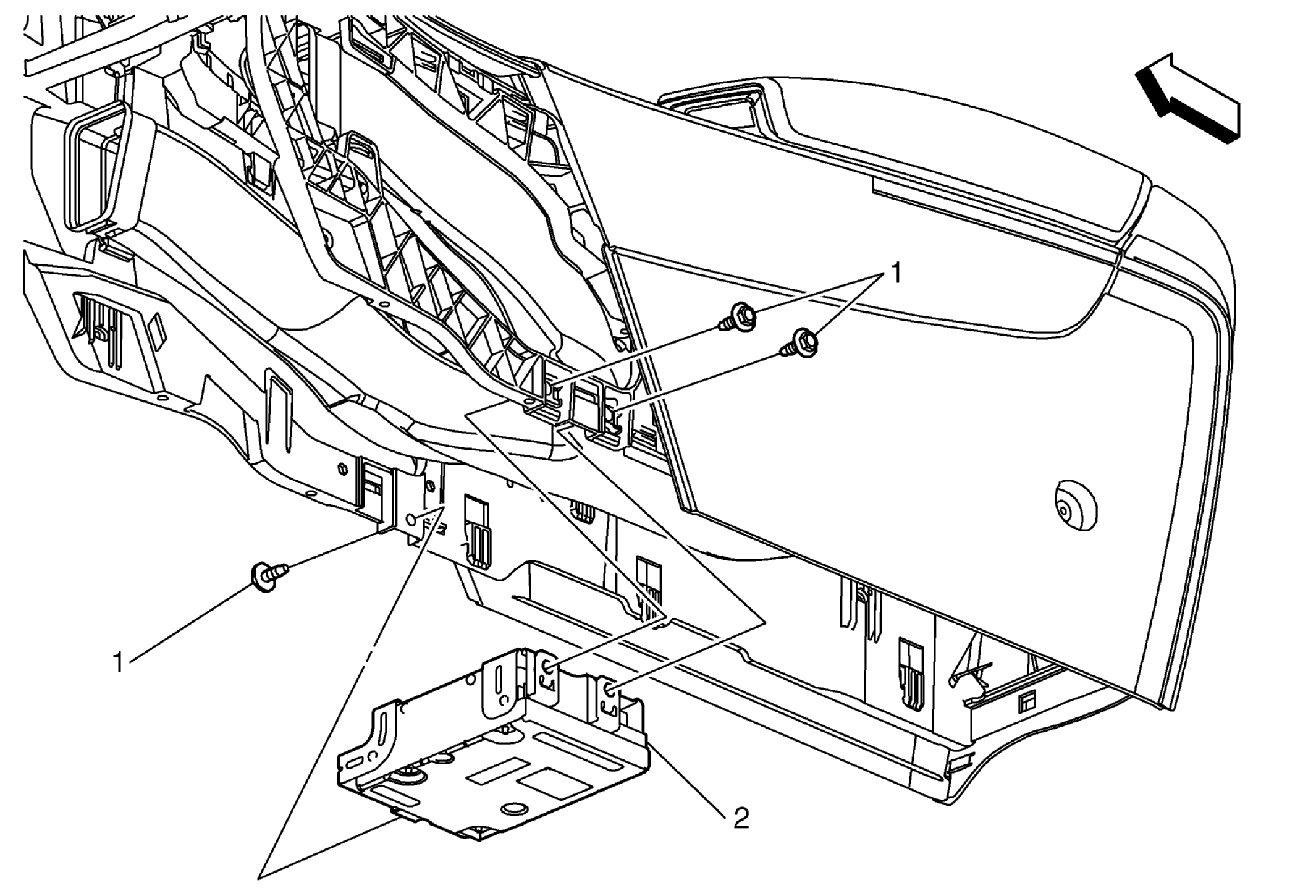 1
1
2