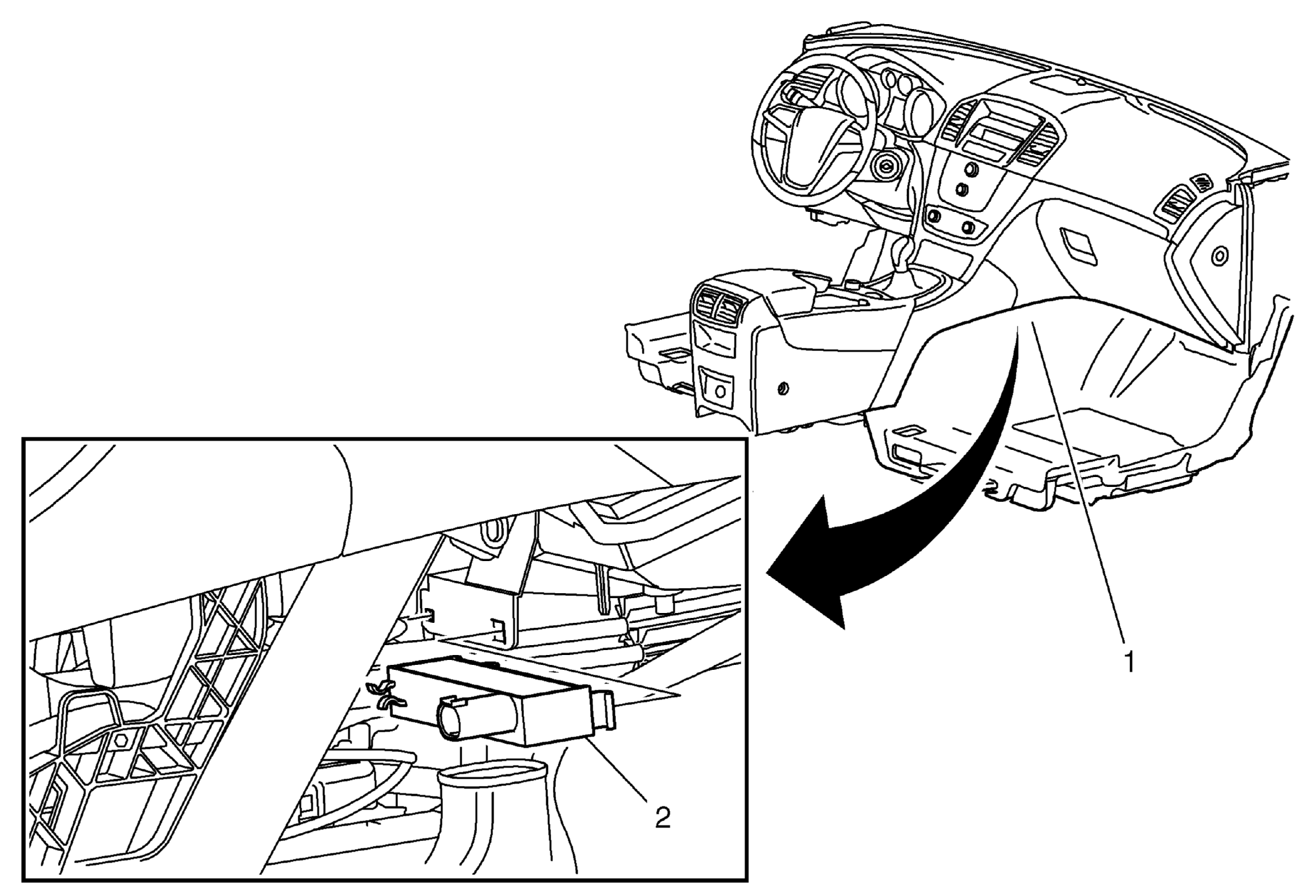 1

2