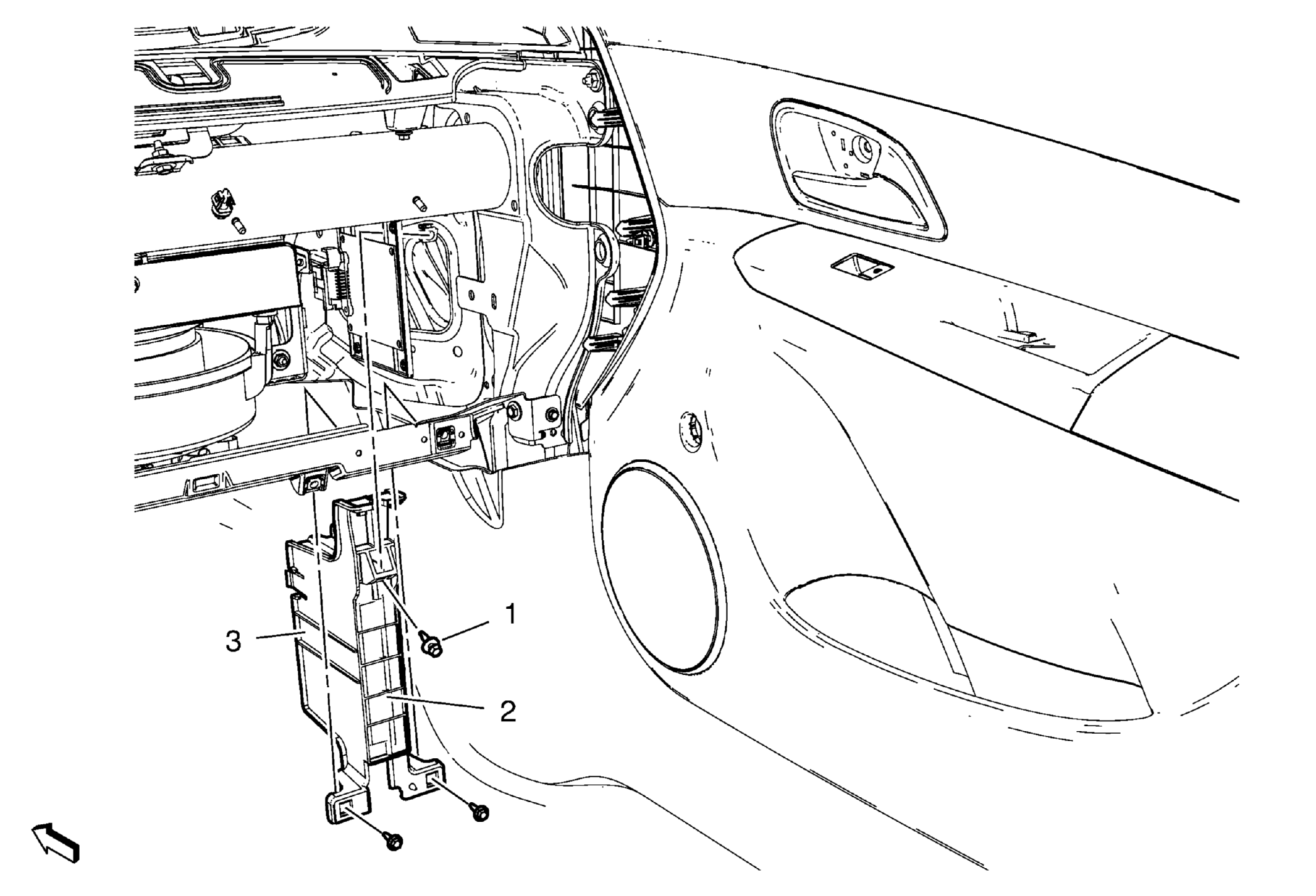 1
3
2