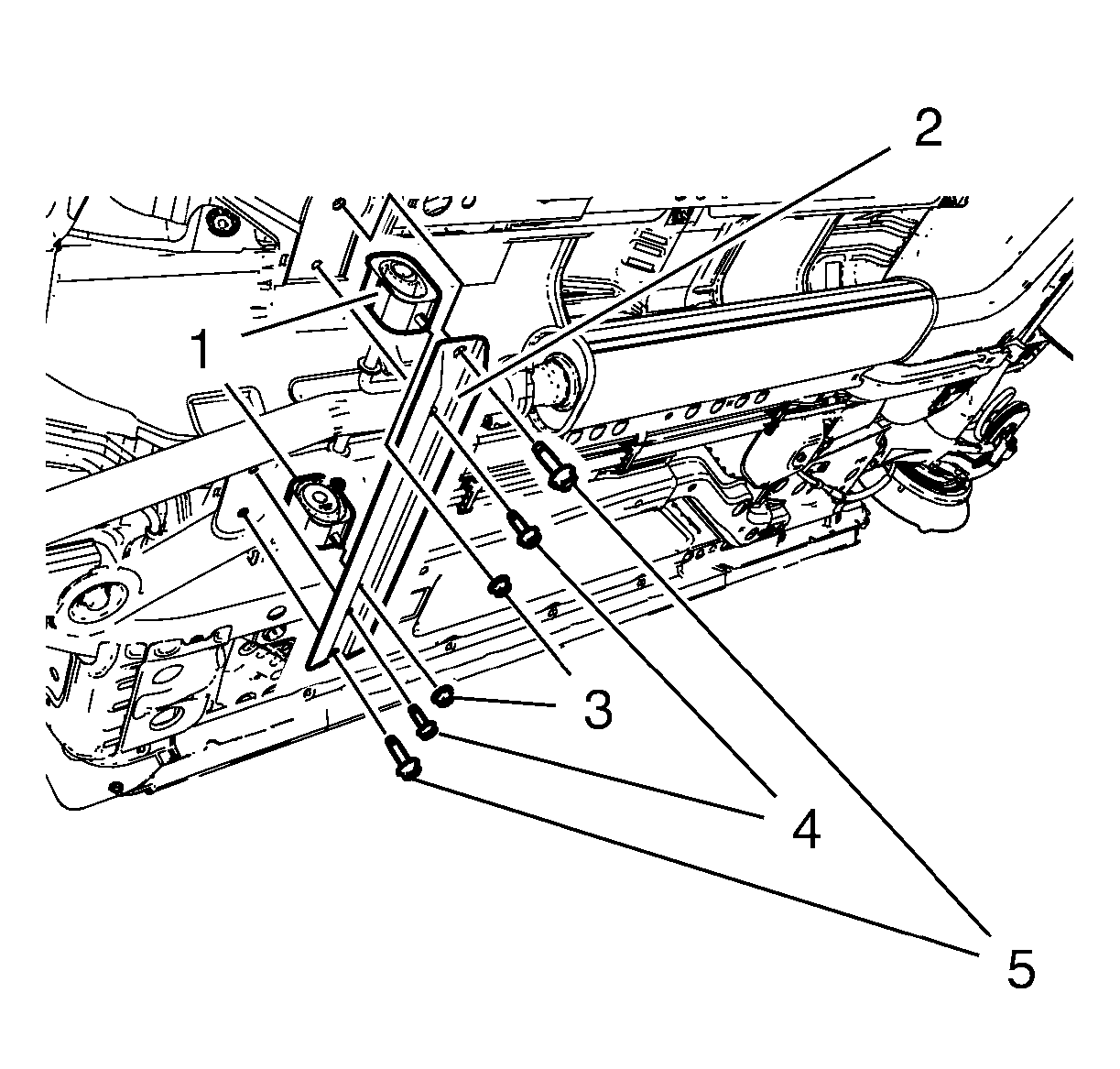 2
1
3
4
5