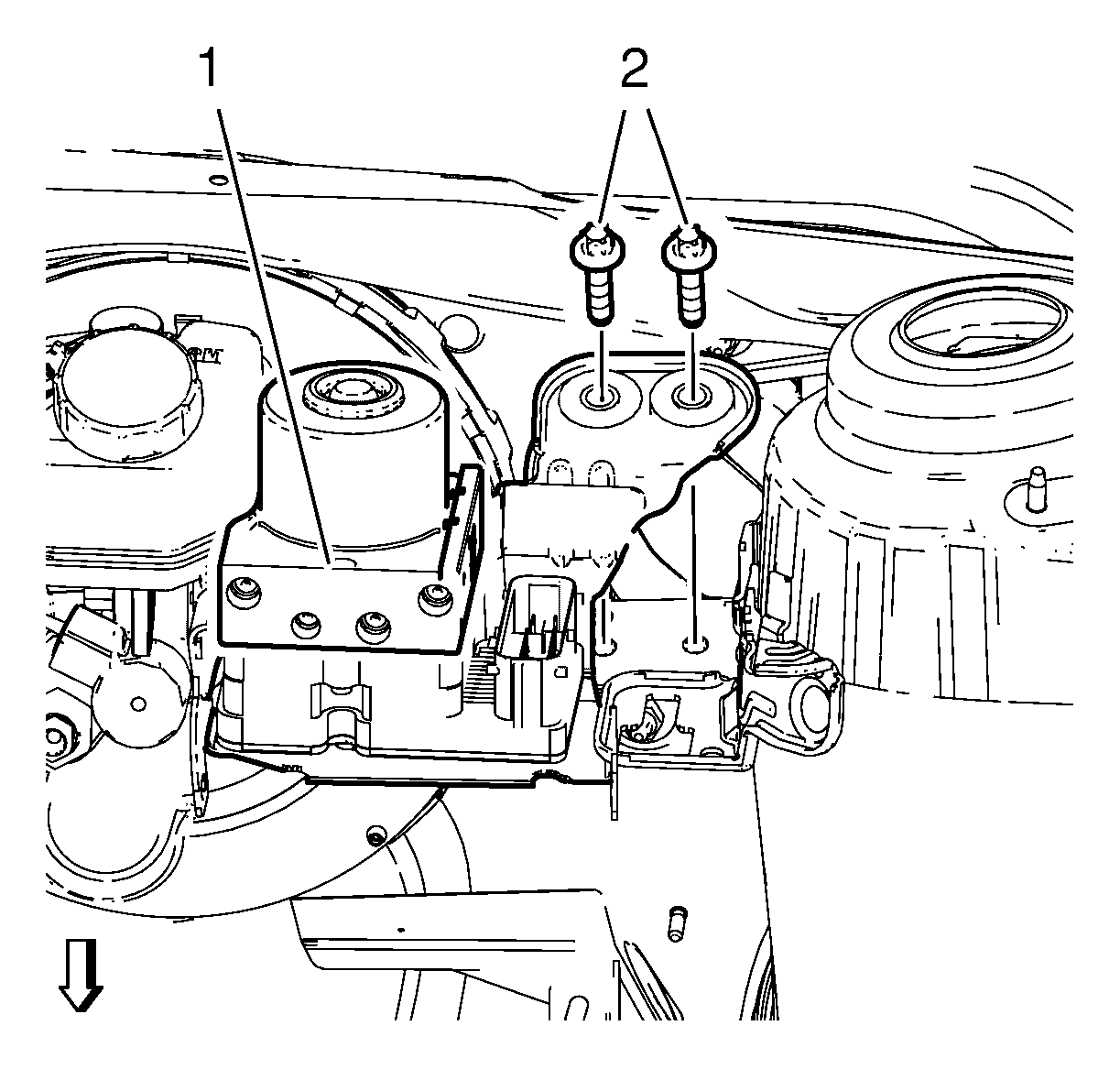 1
2