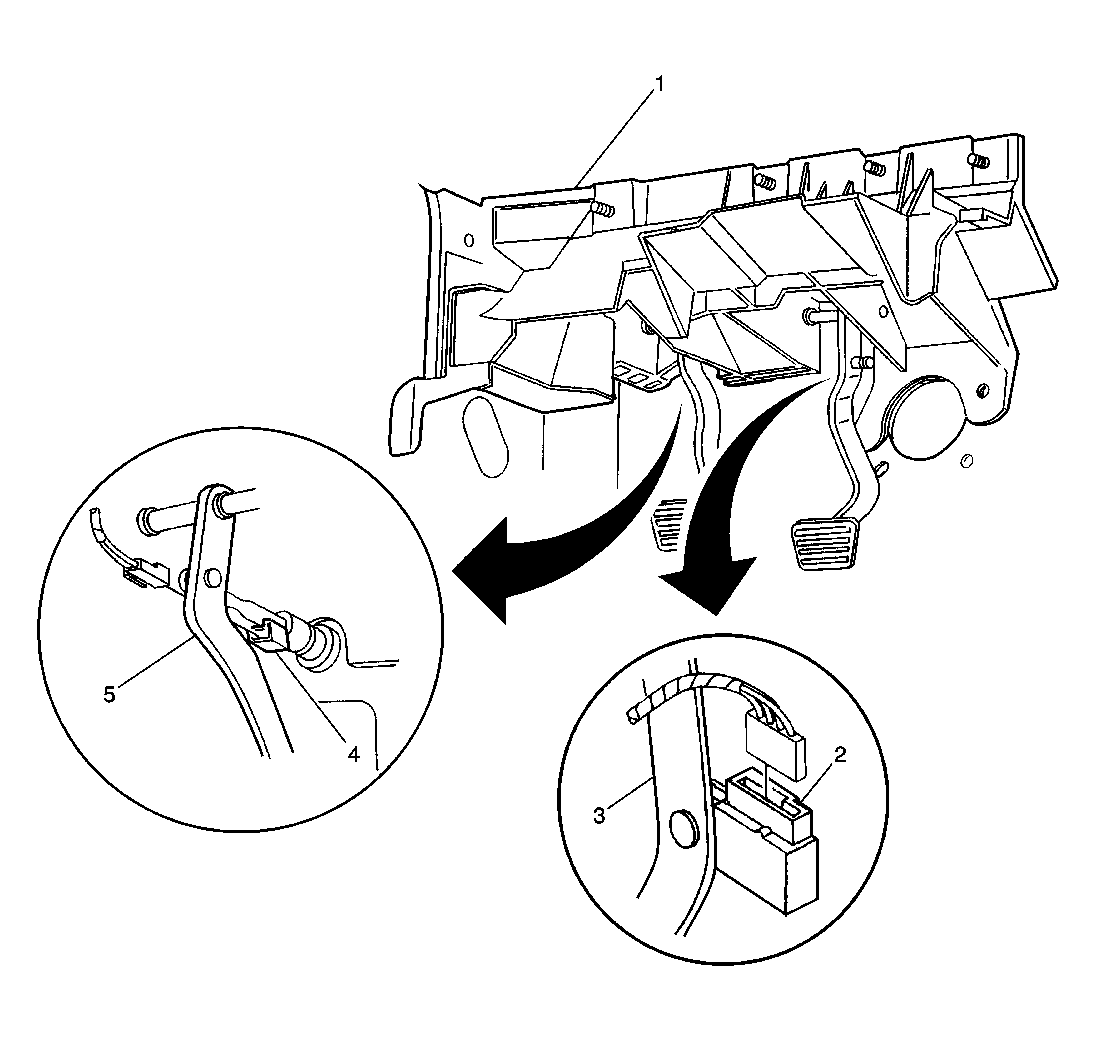 1
5
4
2
3