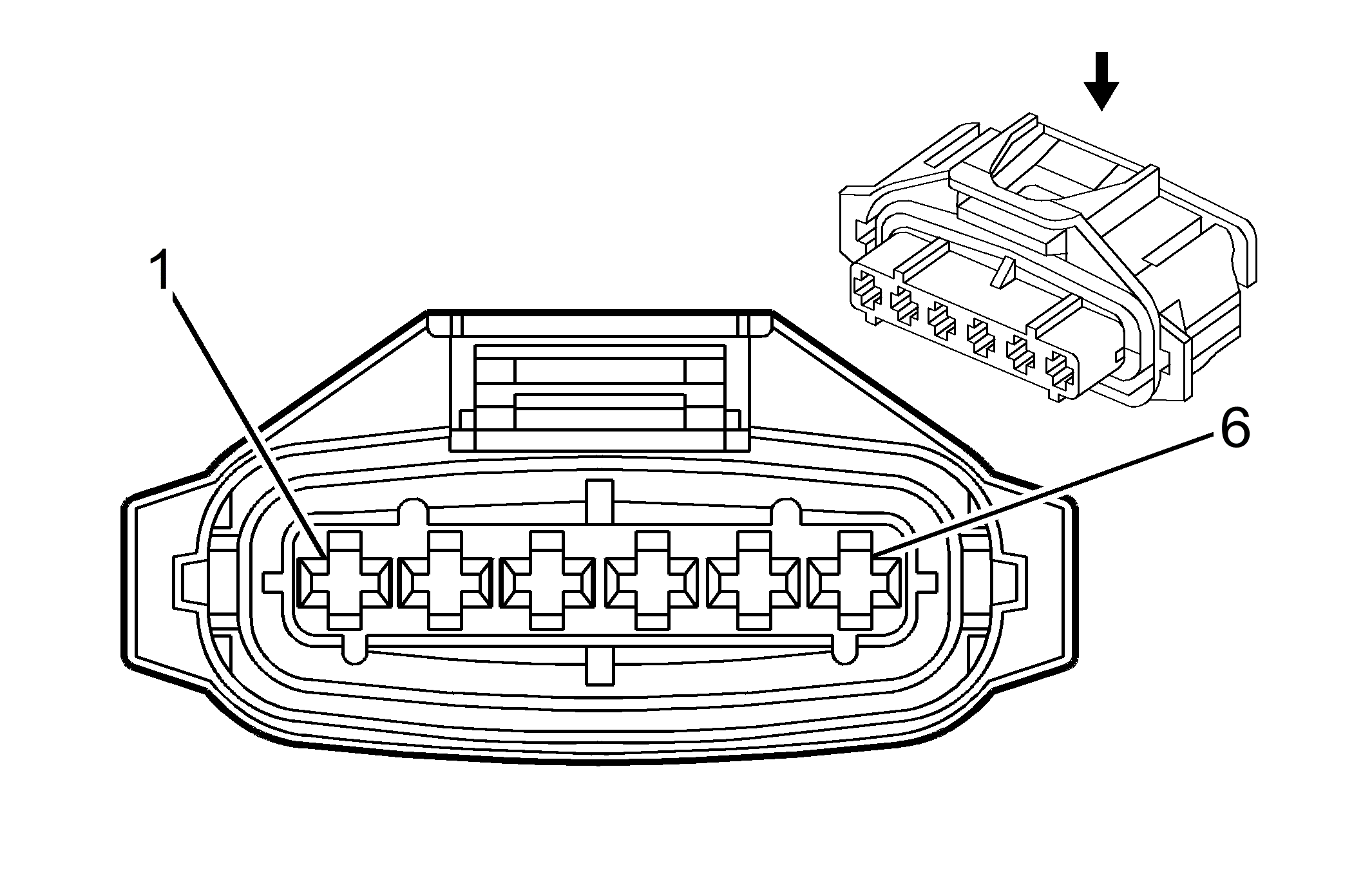 1
6