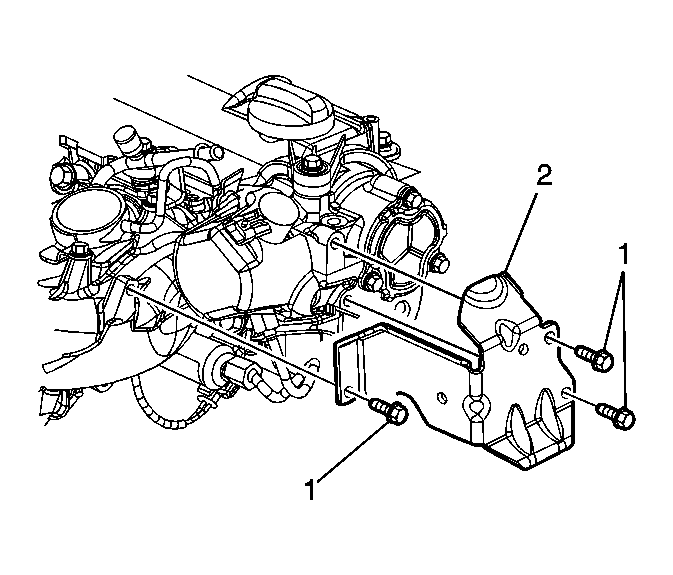 2
1
1