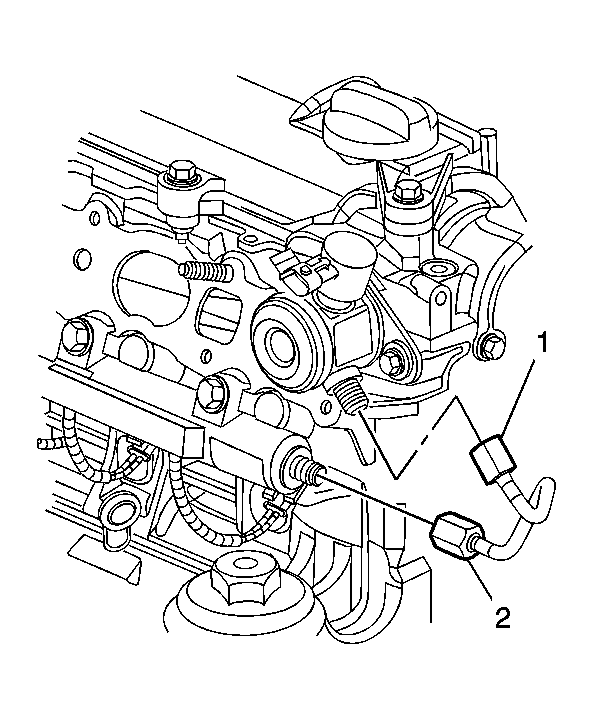 1

2