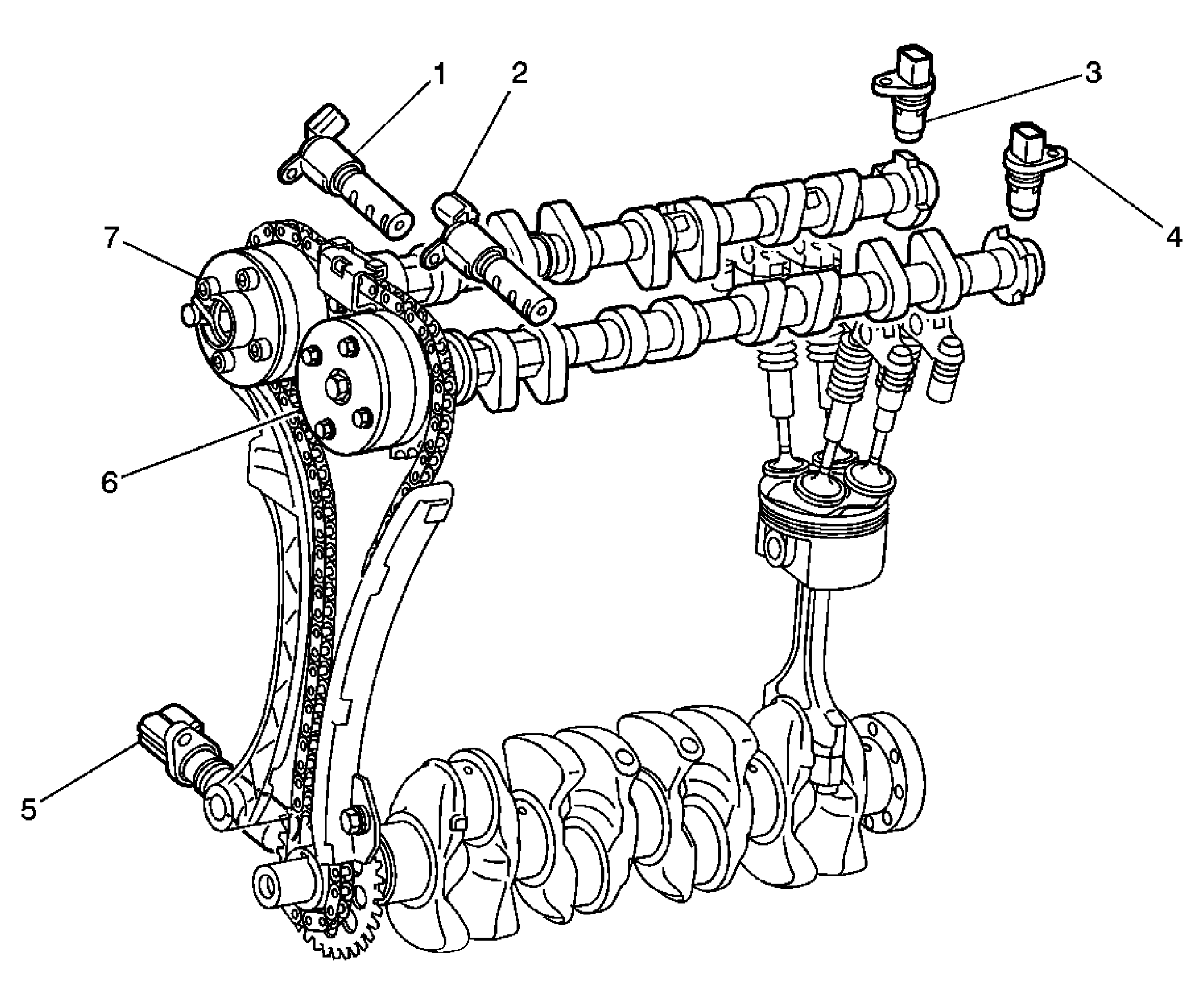 1
2
3
4
7
6
5