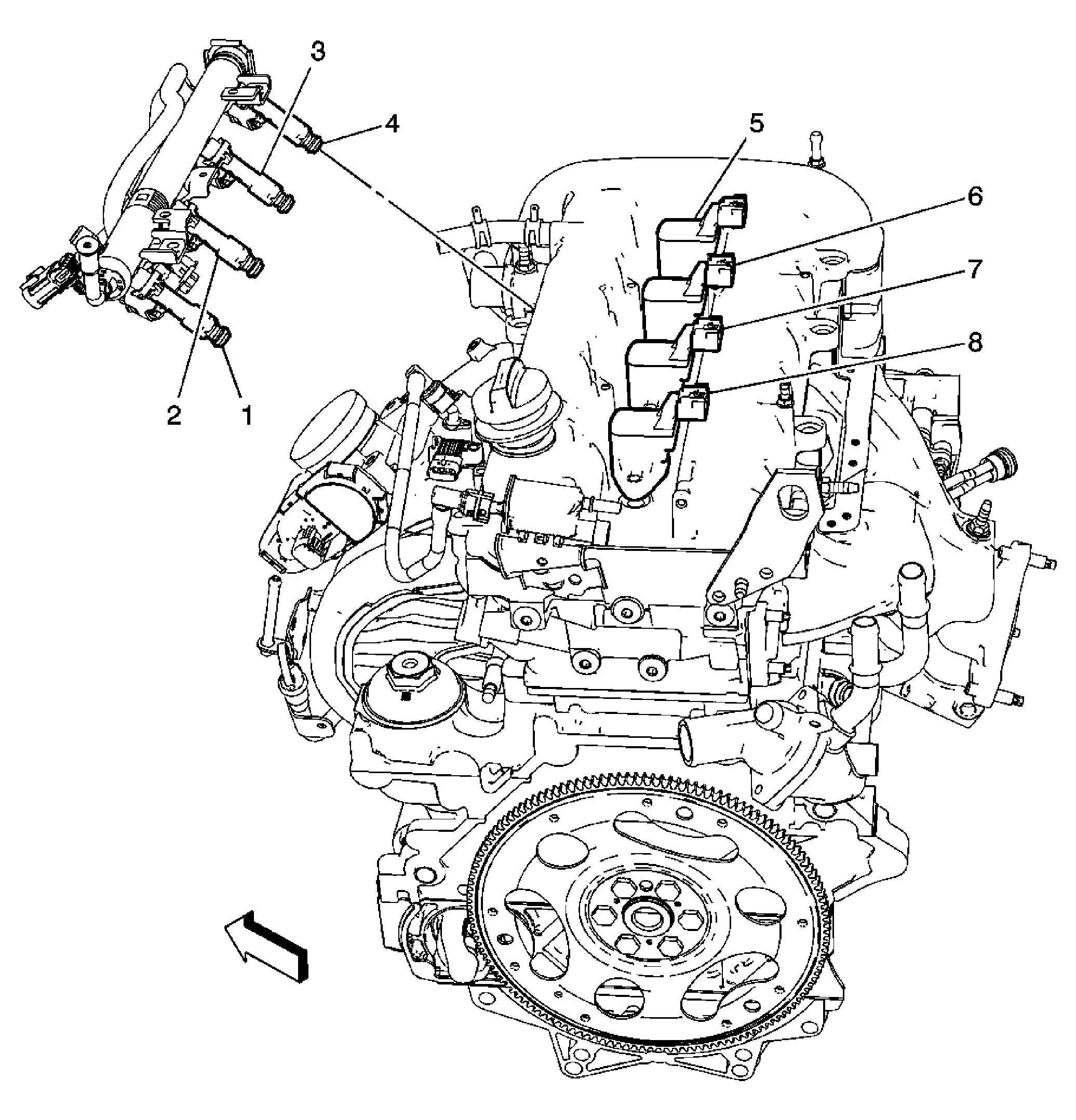 3
4
5
6
7
8
2
1