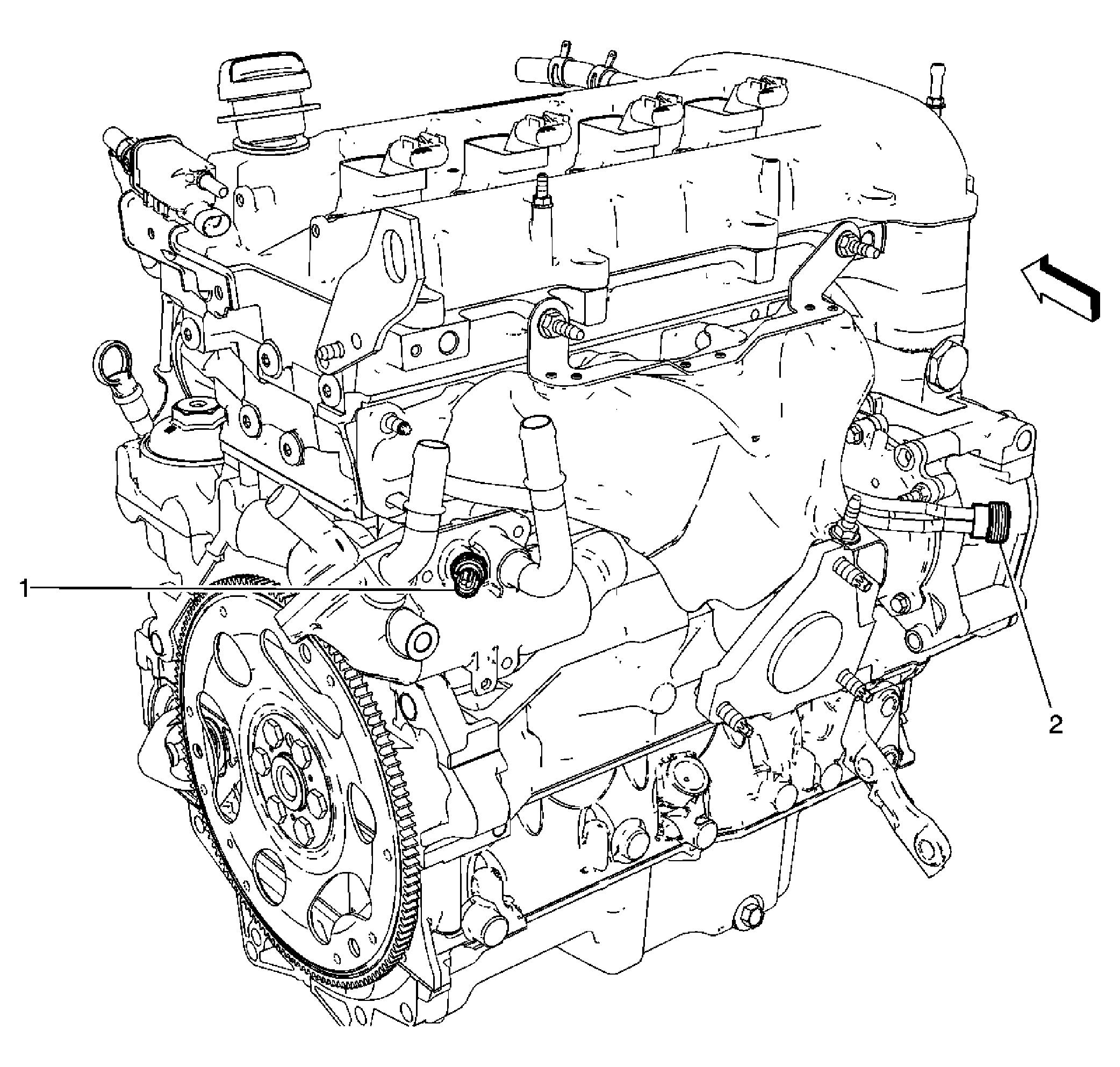 1

2