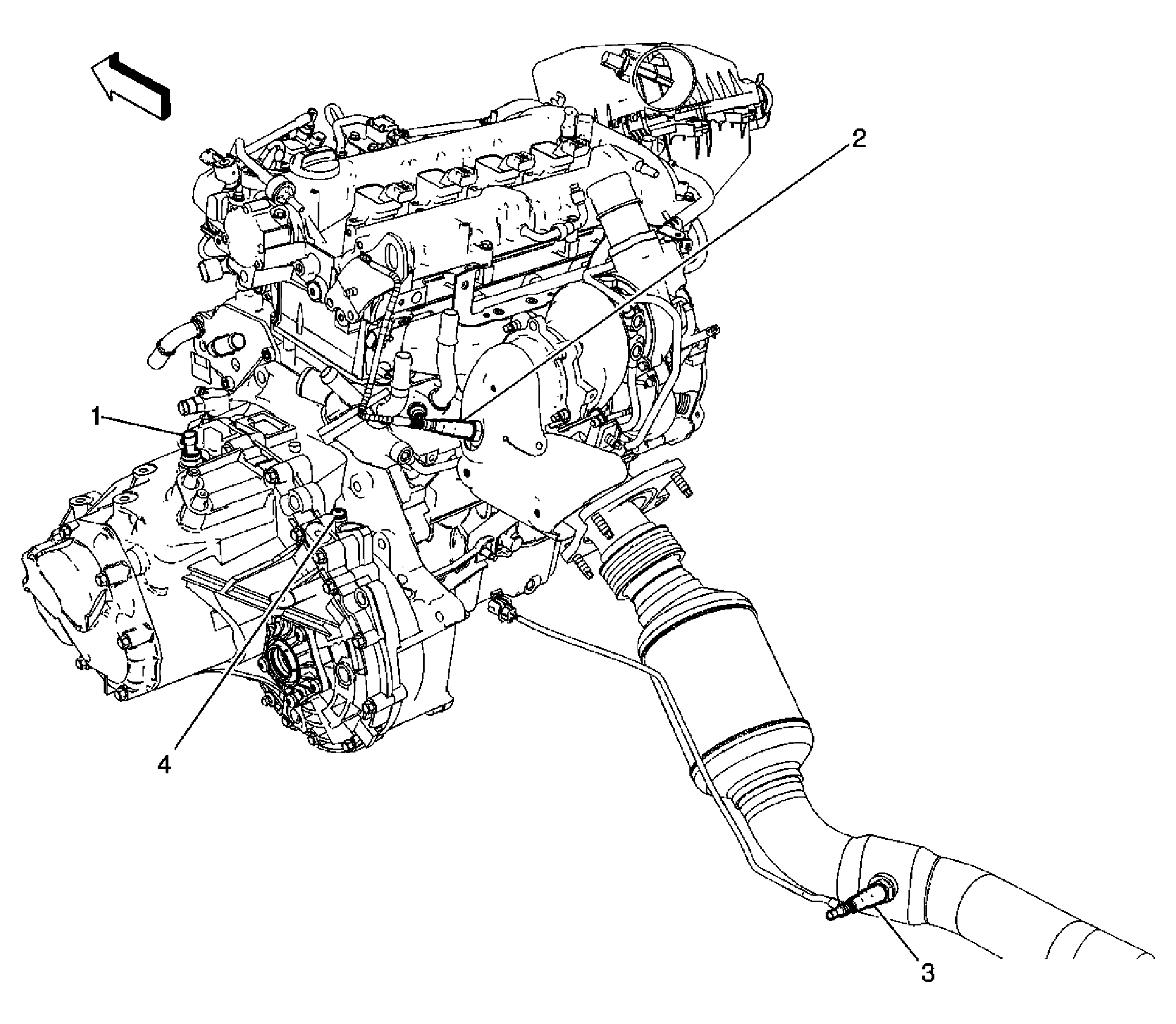 2
1
4
3