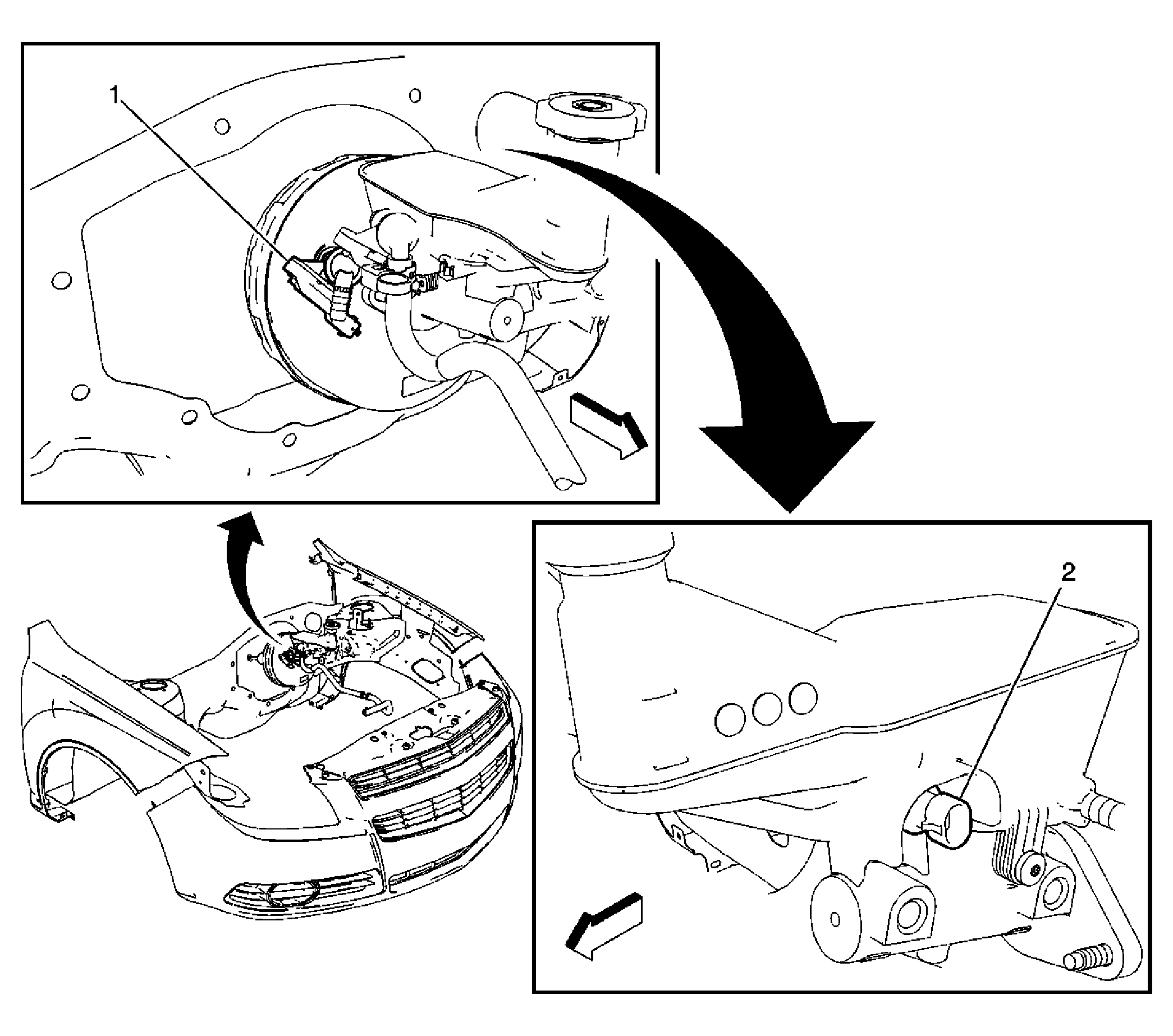 1

2