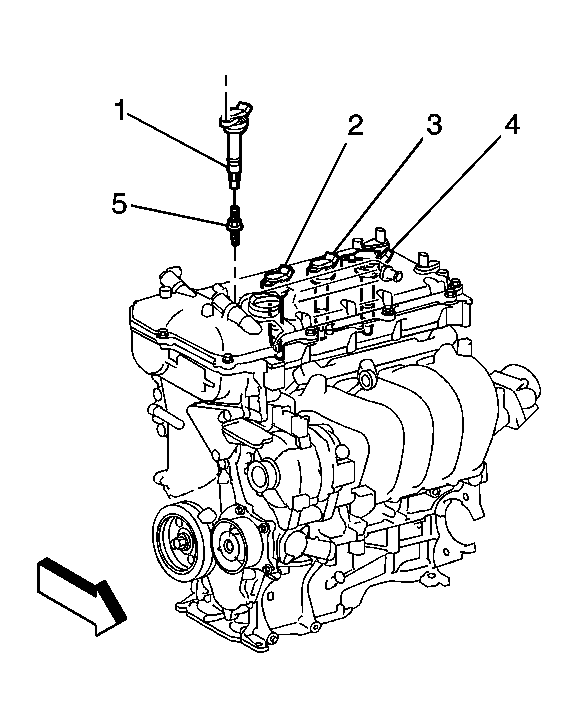 1
2
3
4
5