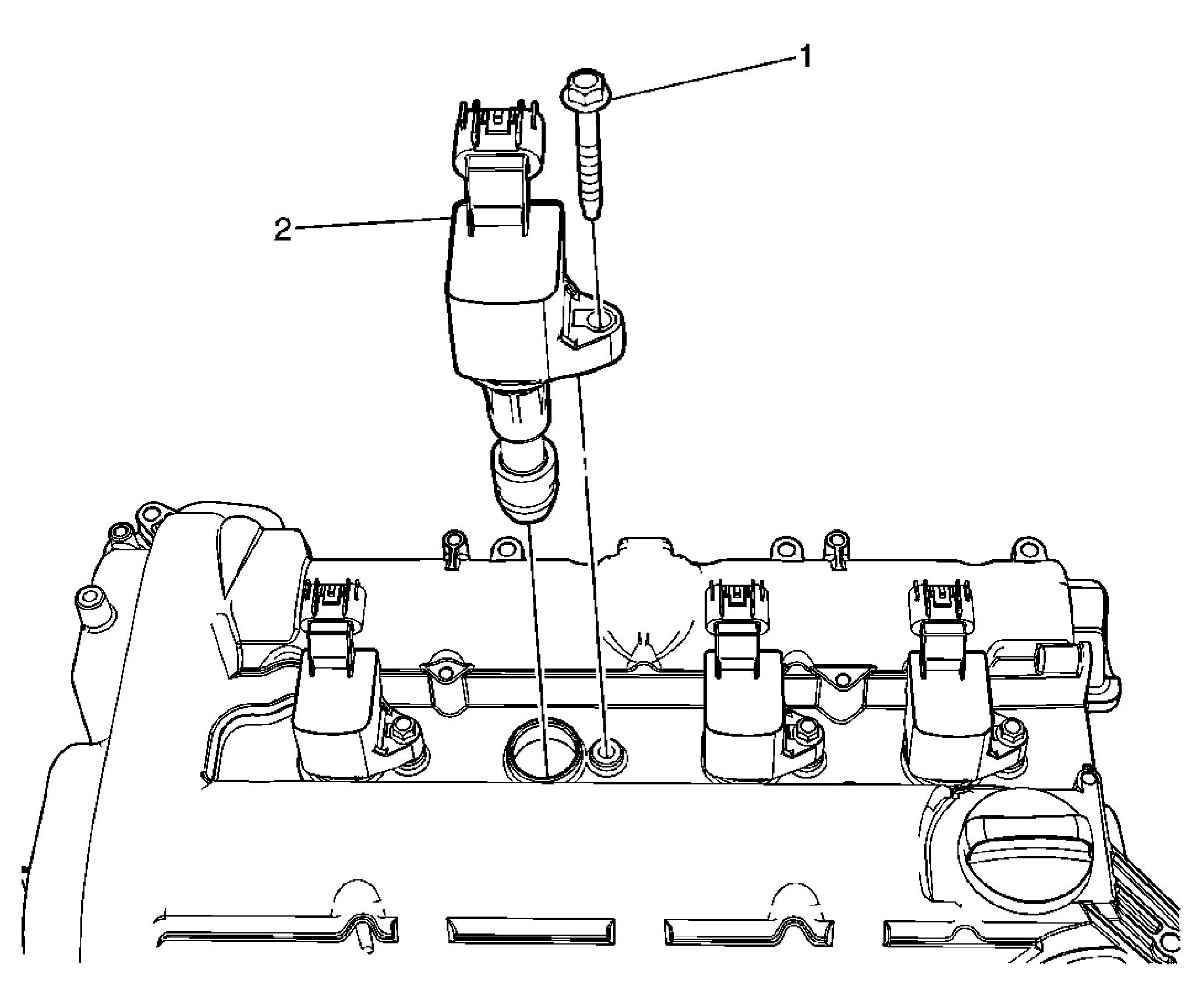 1

2