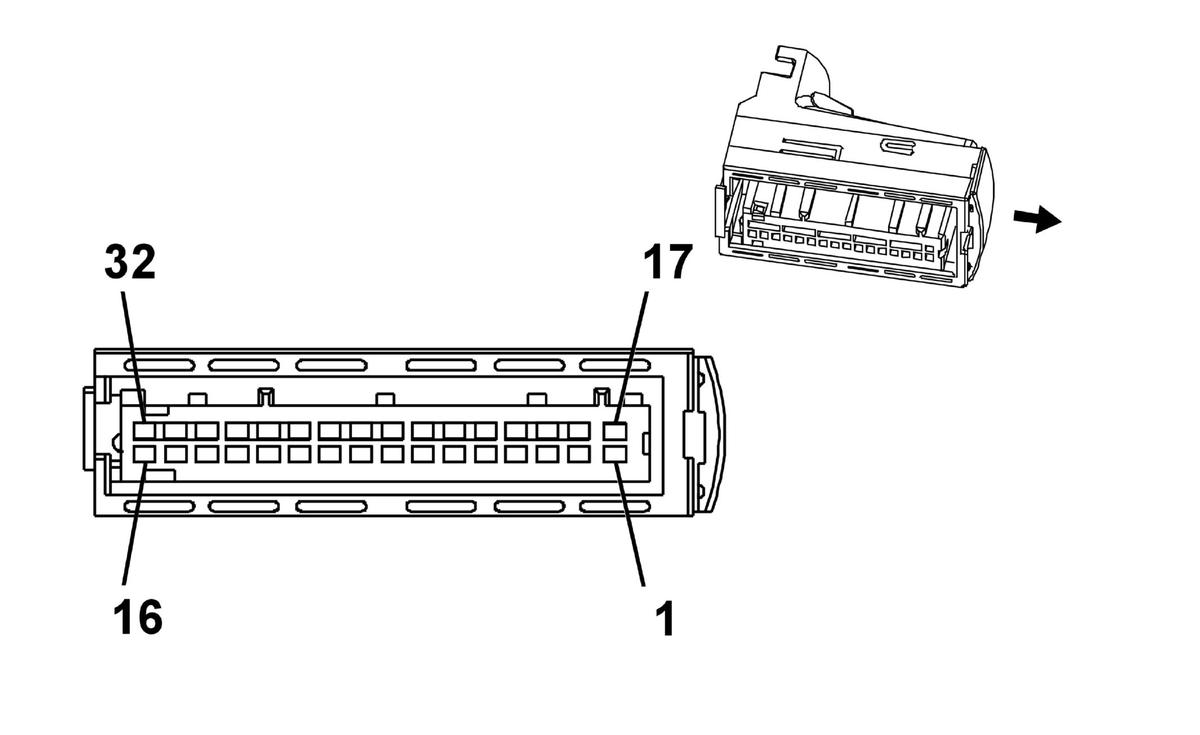 32
17
16
1