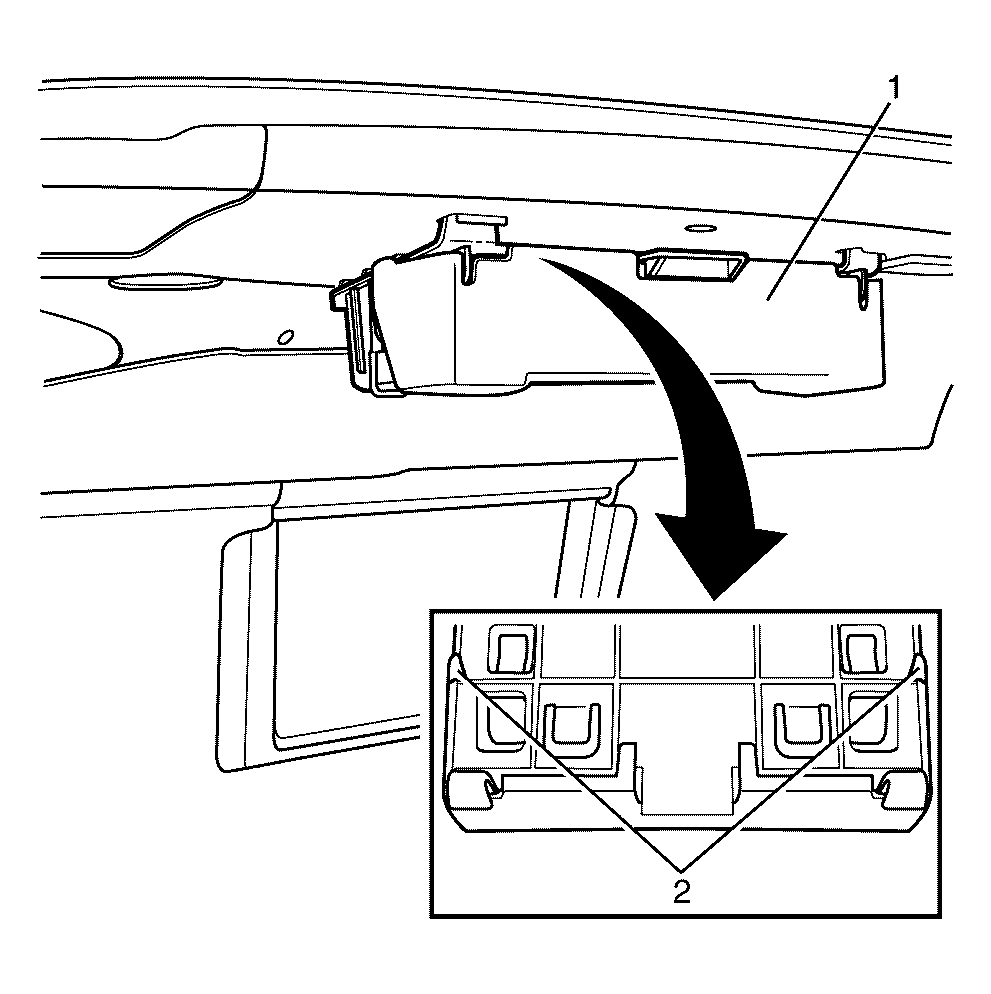 1
2